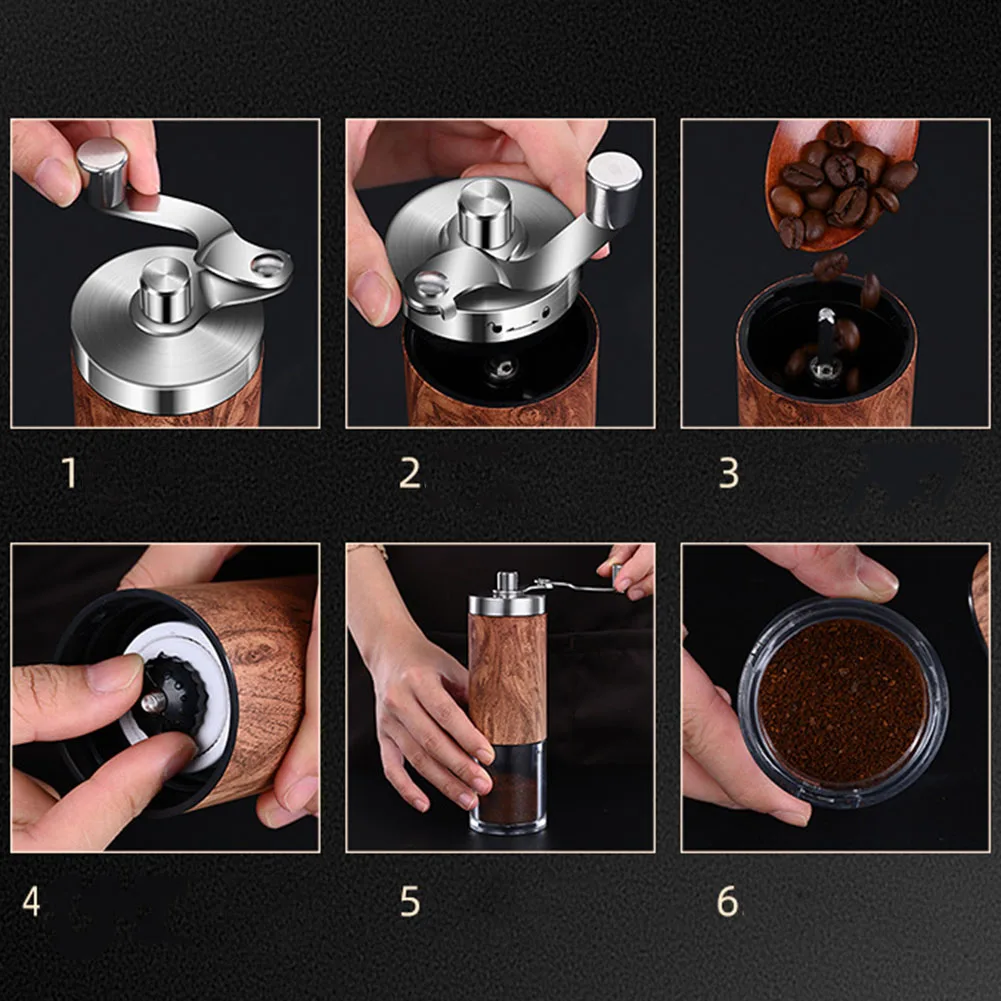 1

2

3

4

5

6