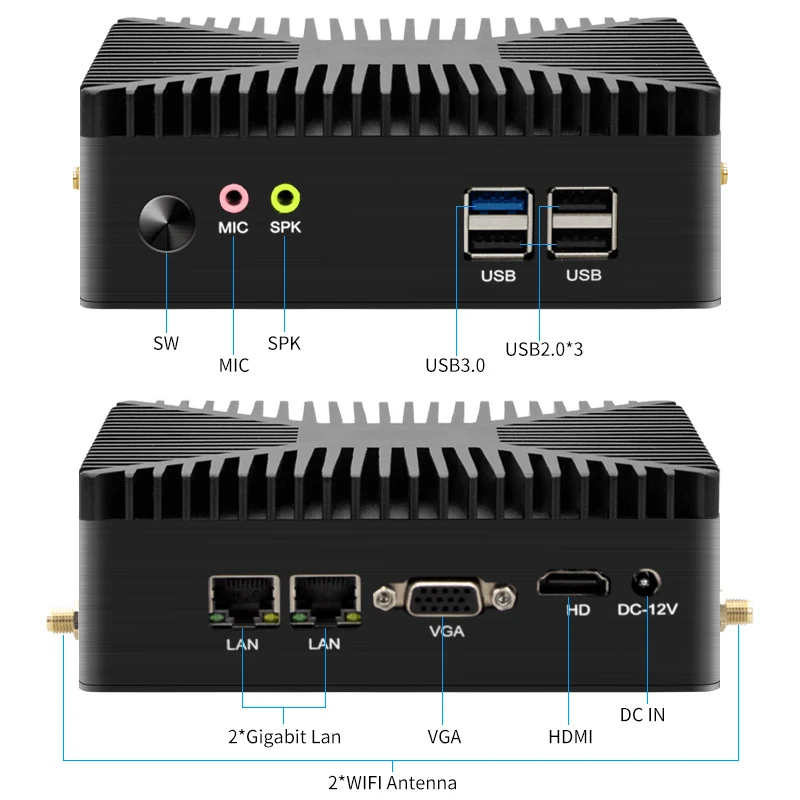 MIC SPK

USB USB

SW

MIC

SPK

USB3.0

USB2.0*3

LAN LAN

VGA

HD DC-12V

2*Gigabit Lan

VGA

HDMI

DC IN

2*WIFI Antenna