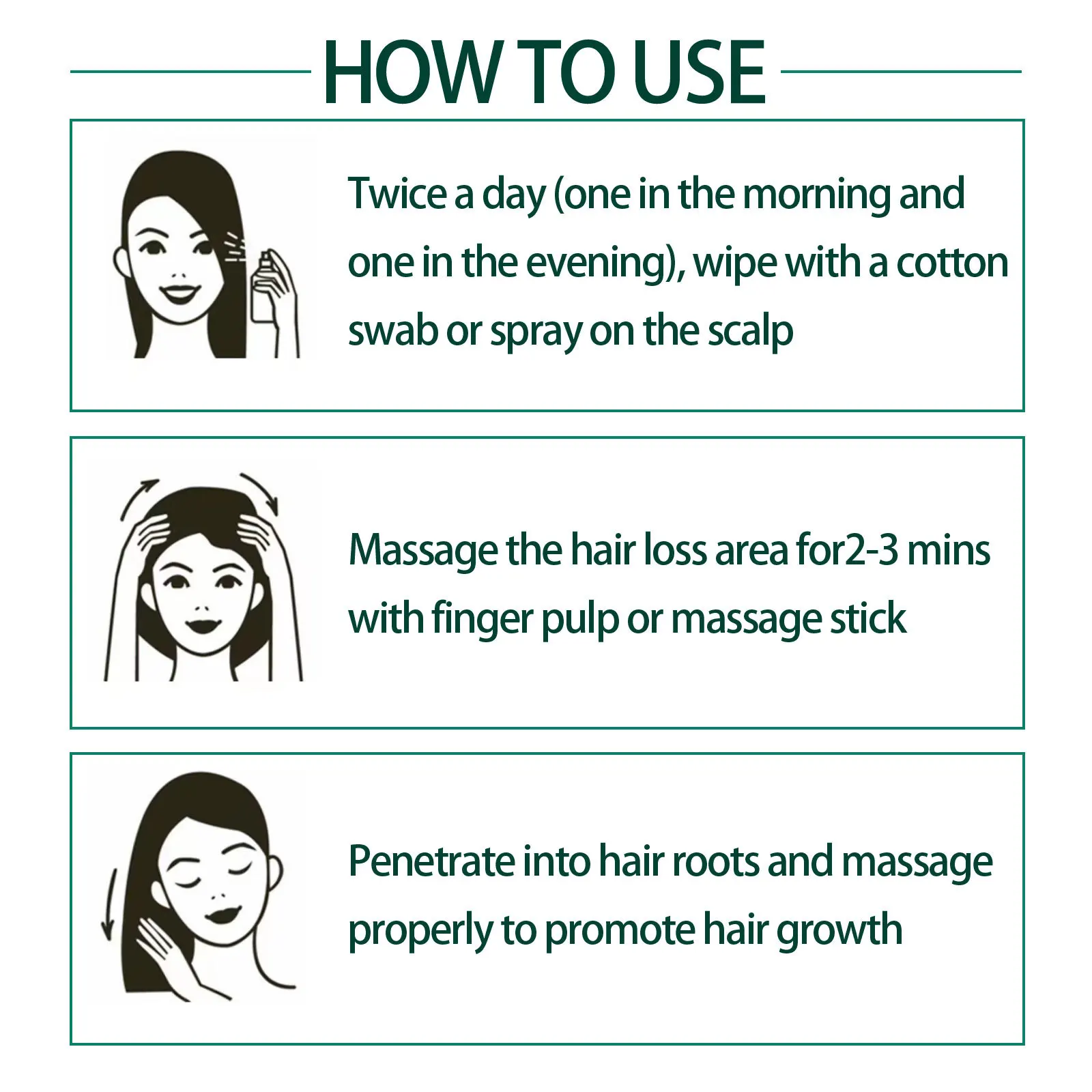 HOW TO USE

Twice a day (one in the morning and one in the evening), wipe with a cotton swab or spray on the scalp

Massage the hair loss area for2-3 mins with finger pulp or massage stick

Penetrate into hair roots and massage properly to promote hair growth