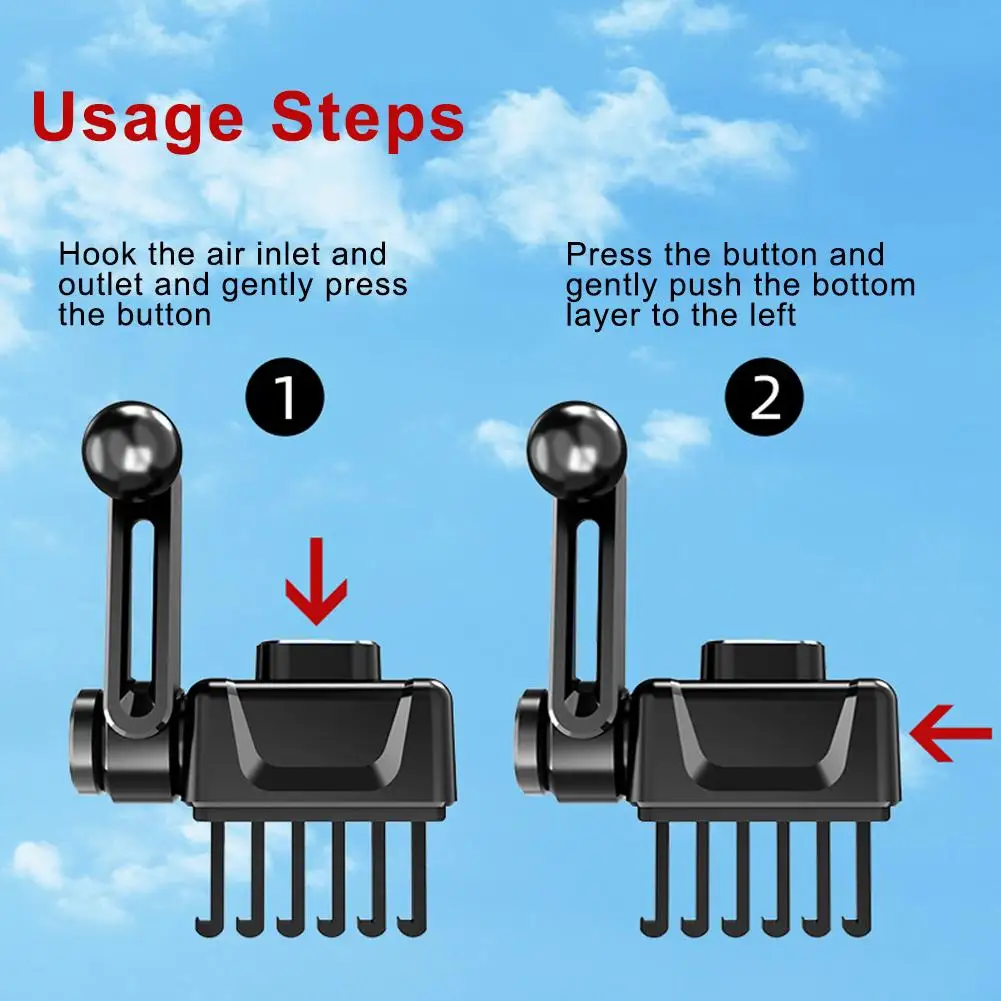 Usage Steps

Hook the air inlet and outlet and gently press the button

1

Press the button and gently push the bottom layer to the left

2