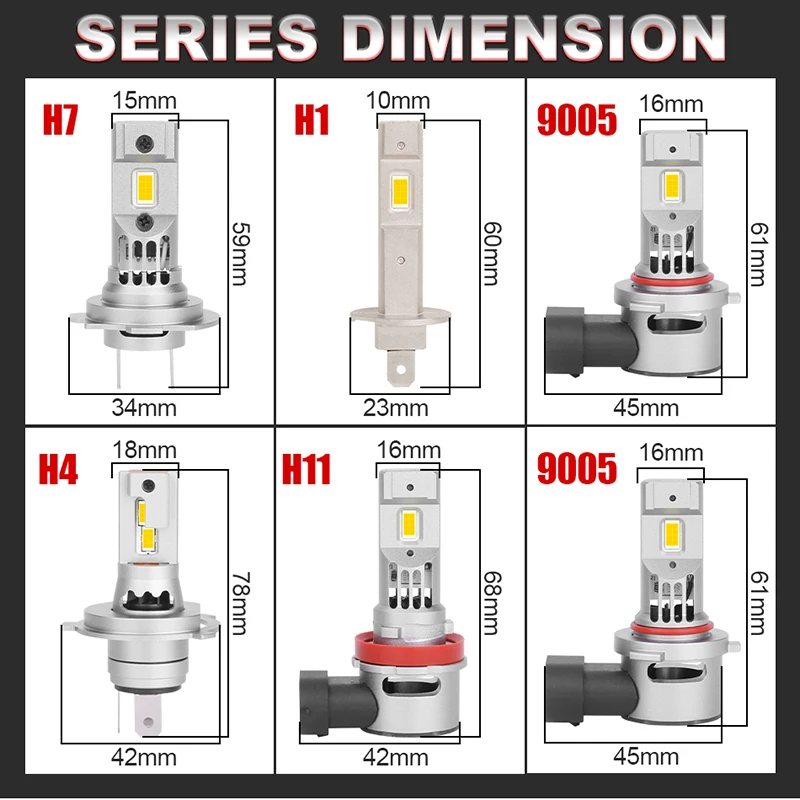 SERIES DIMENSION

H7
15mm
59mm
34mm

H1
10mm
60mm
23mm

9005
16mm
61mm
45mm

H4
18mm
78mm
42mm

H11
16mm
68mm
42mm

9005
16mm
61mm
45mm