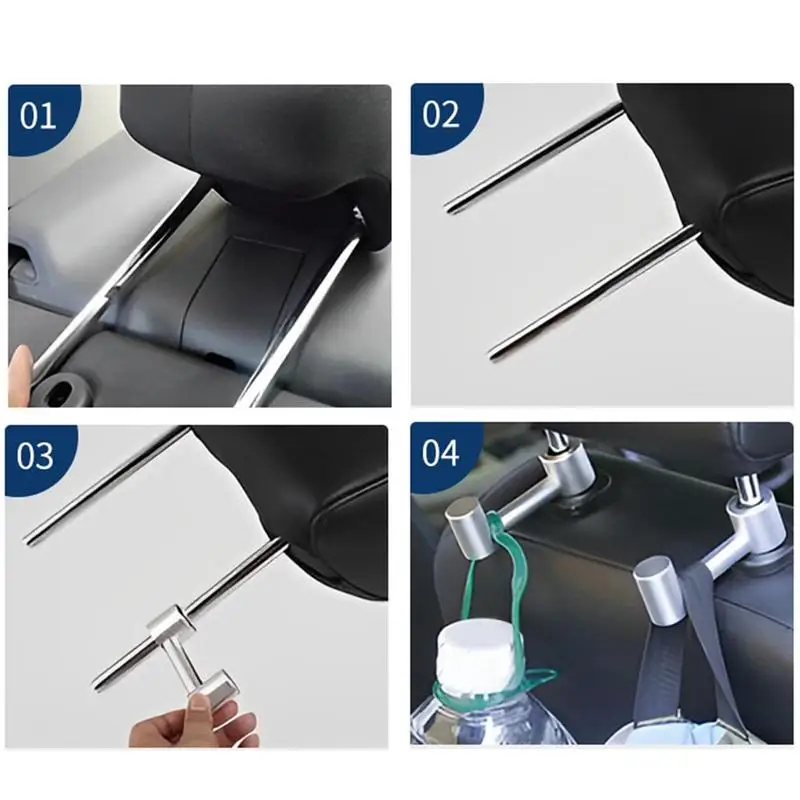 01

02

03

04