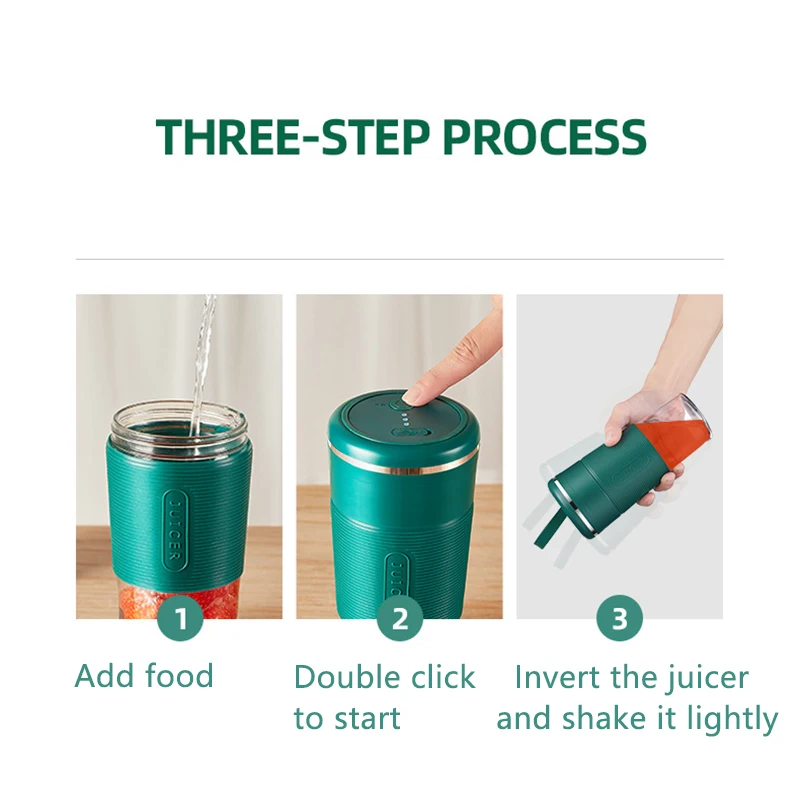 THREE-STEP PROCESS

JUICER

1

Add food

JUIC

2

Double click to start

3

Invert the juicer and shake it lightly