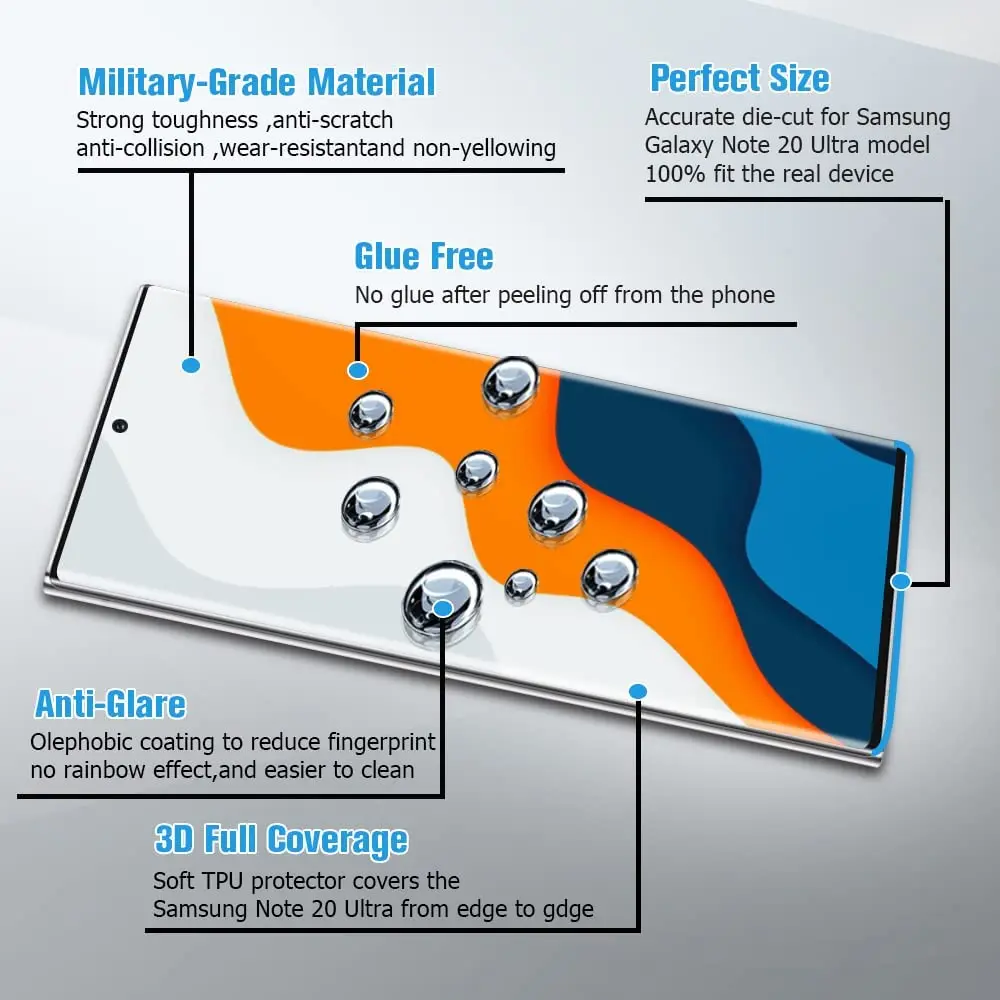 Military-Grade Material
Strong toughness ,anti-scratch
anti-collision ,wear-resistantand non-yellowing

Perfect Size
Accurate die-cut for Samsung
Galaxy Note 20 Ultra model
100% fit the real device

Glue Free
No glue after peeling off from the phone

Anti-Glare
Olephobic coating to reduce fingerprint
no rainbow effect,and easier to clean

3D Full Coverage
Soft TPU protector covers the
Samsung Note 20 Ultra from edge to gdge