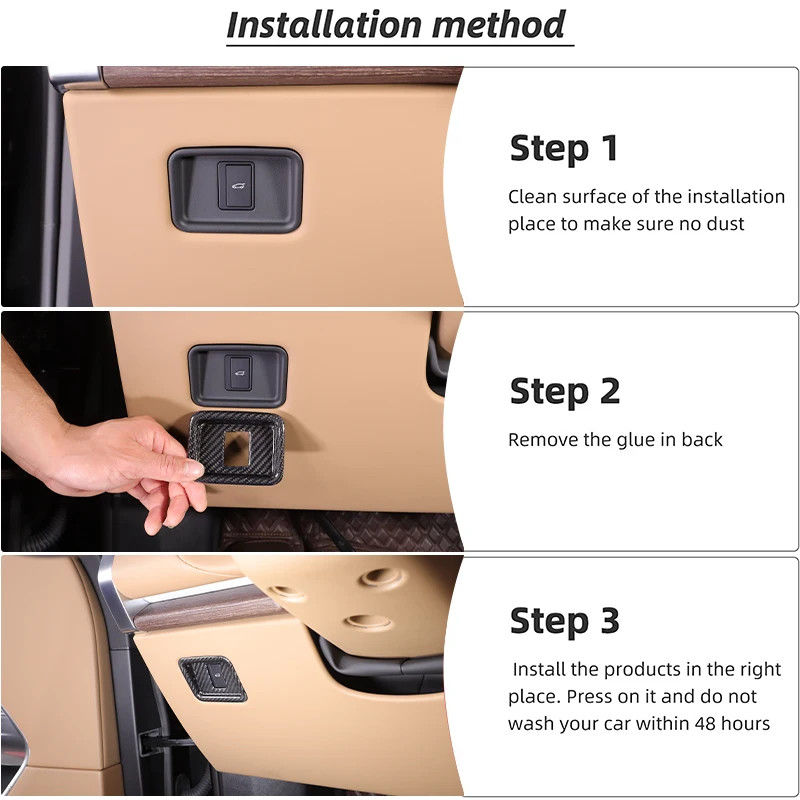 Installation method

Step 1

Clean surface of the installation place to make sure no dust

Step 2

Remove the glue in back

Step 3

Install the products in the right place. Press on it and do not wash your car within 48 hours