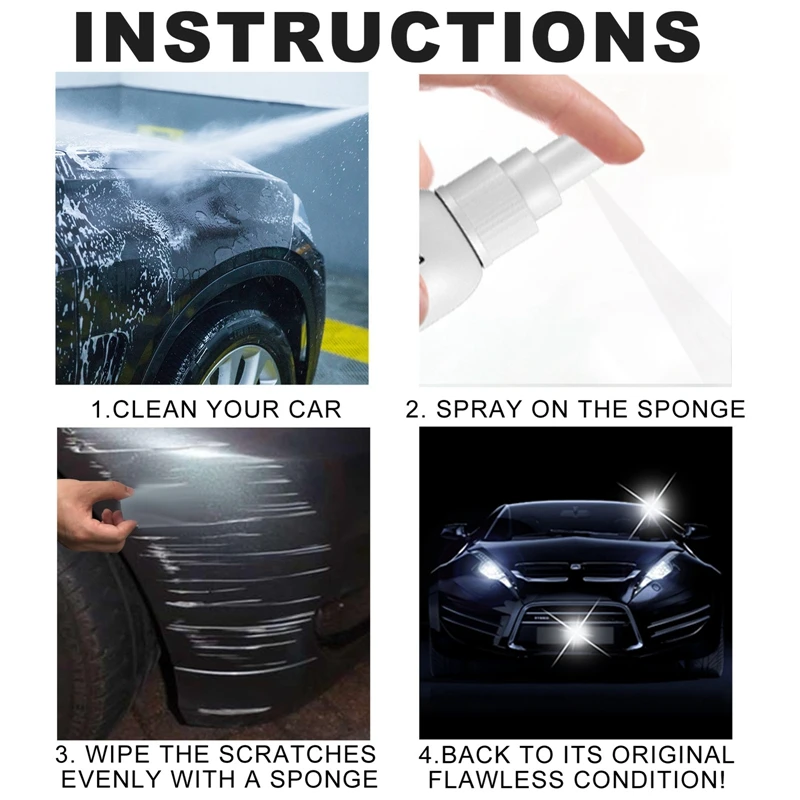 INSTRUCTIONS

1.CLEAN YOUR CAR

2. SPRAY ON THE SPONGE

3. WIPE THE SCRATCHES EVENLY WITH A SPONGE

4.BACK TO ITS ORIGINAL FLAWLESS CONDITION!