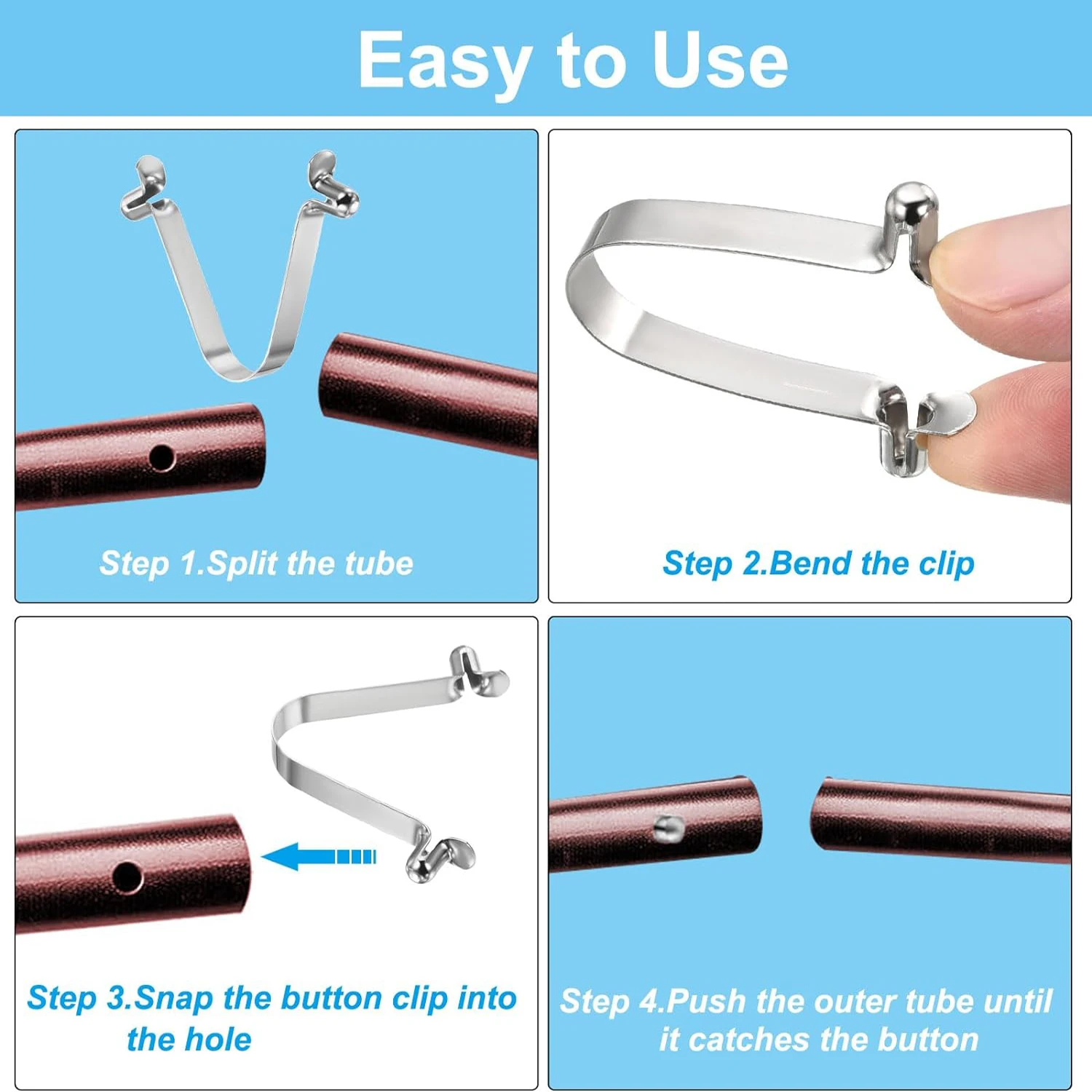 Easy to Use

Step 1.Split the tube

Step 2.Bend the clip

Step 3.Snap the button clip into the hole

Step 4.Push the outer tube until it catches the button