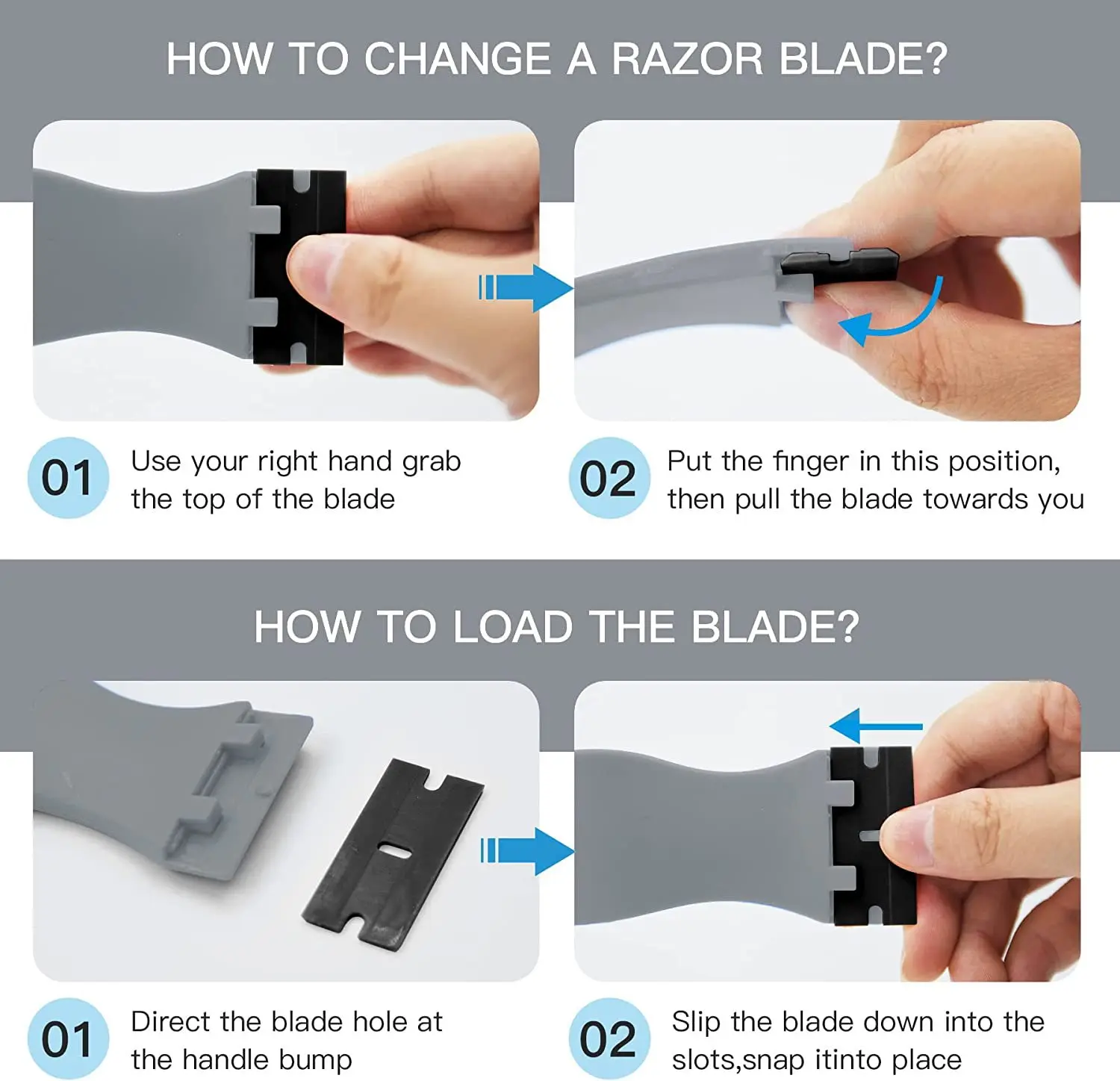 HOW TO CHANGE A RAZOR BLADE?

01 Use your right hand grab the top of the blade

02 Put the finger in this position, then pull the blade towards you

HOW TO LOAD THE BLADE?

01 Direct the blade hole at the handle bump

02 Slip the blade down into the slots,snap itinto place