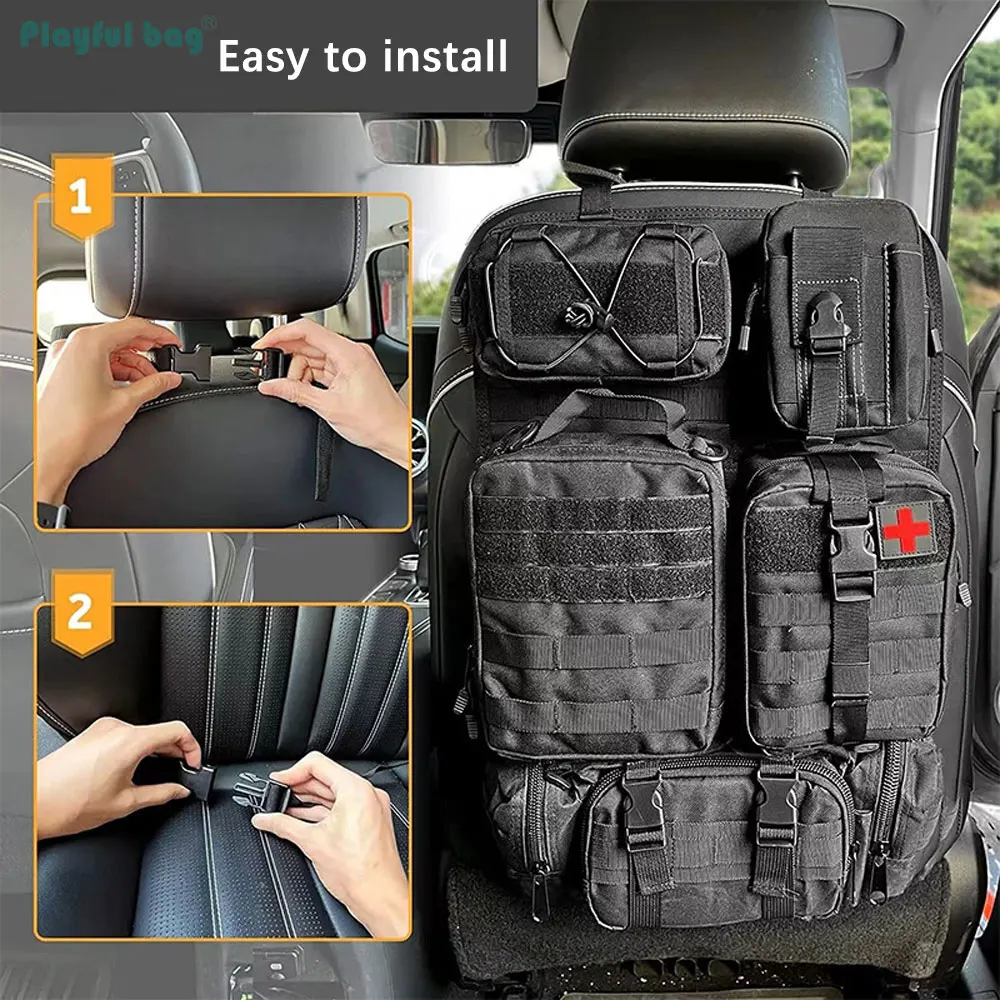 Playful bag®

Easy to install

1

2