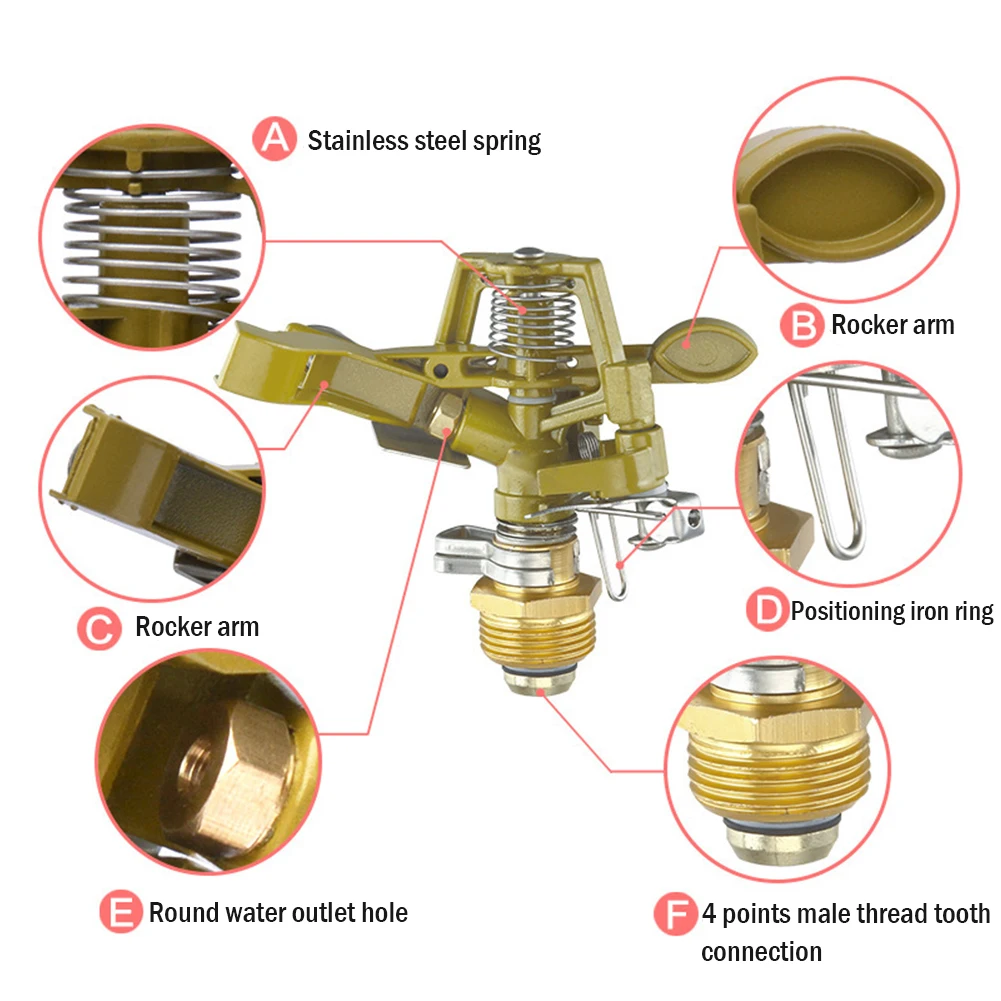 A Stainless steel spring

B Rocker arm

C Rocker arm

D Positioning iron ring

E Round water outlet hole

F 4 points male thread tooth connection