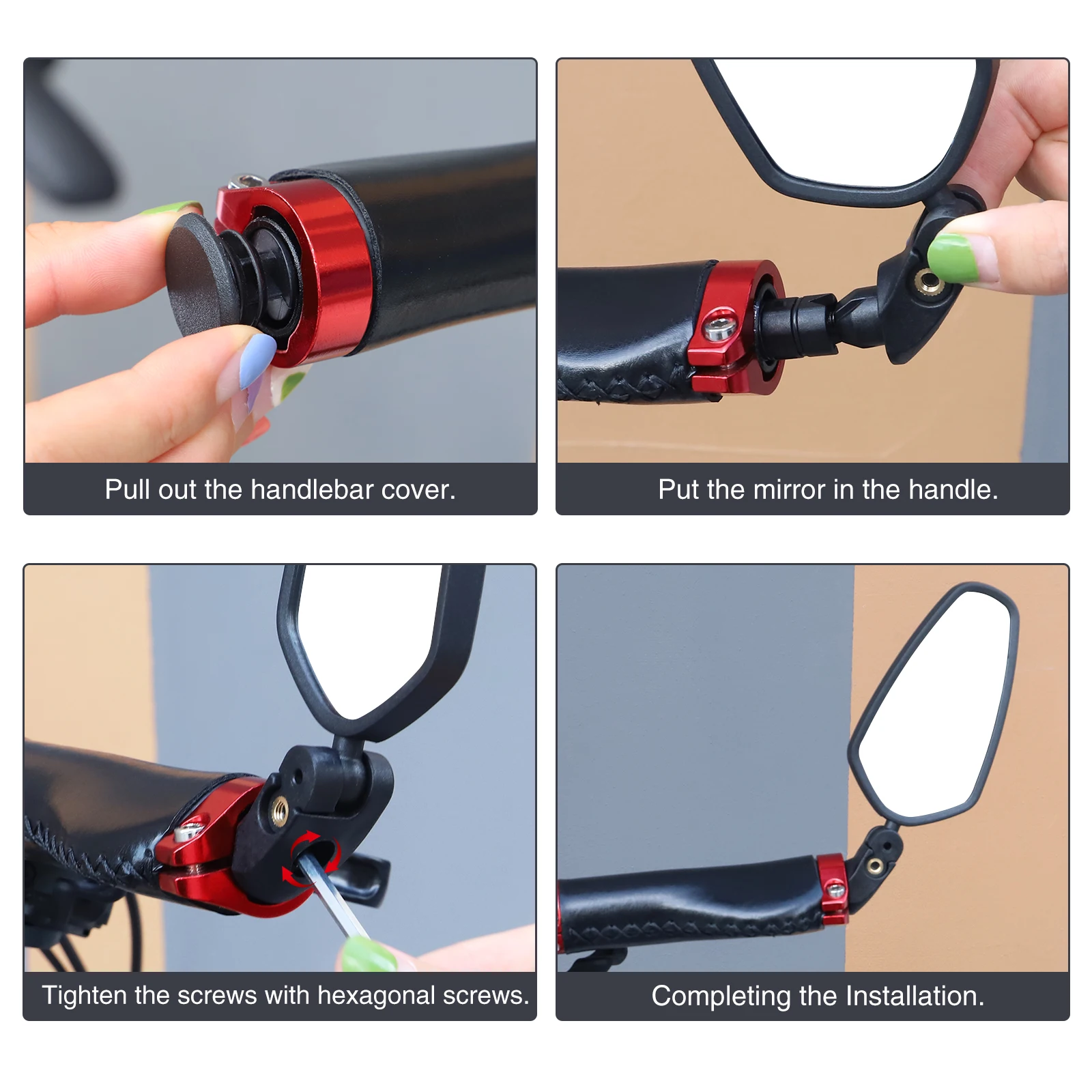 Pull out the handlebar cover.

Put the mirror in the handle.

Tighten the screws with hexagonal screws.

Completing the Installation.