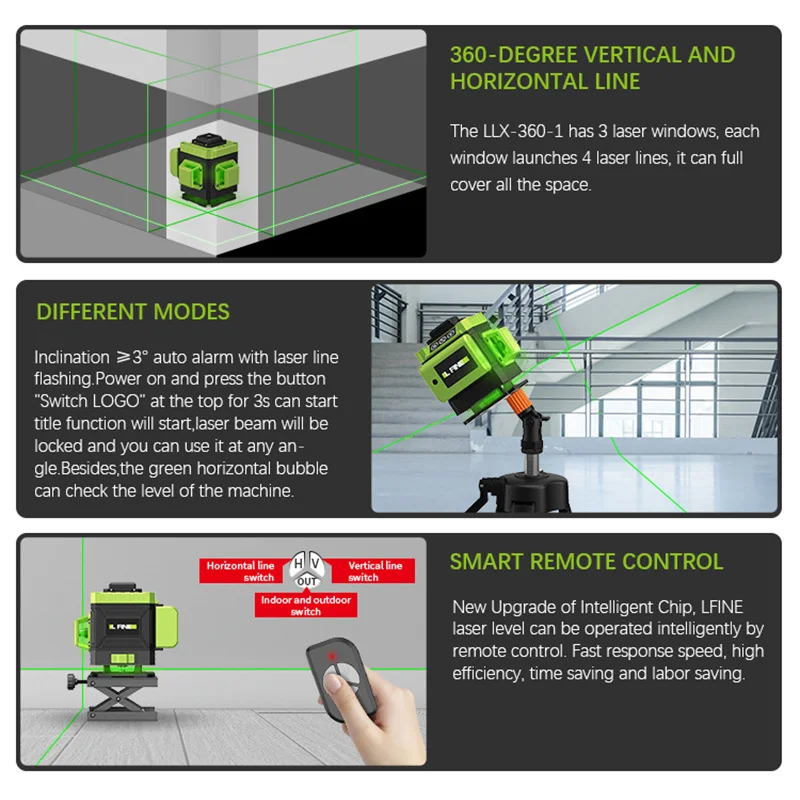 360-DEGREE VERTICAL AND HORIZONTAL LINE

The LLX-360-1 has 3 laser windows, each window launches 4 laser lines, it can full cover all the space.

DIFFERENT MODES

Inclination ≥3° auto alarm with laser line flashing.Power on and press the button "Switch LOGO" at the top for 3s can start title function will start,laser beam will be locked and you can use it at any angle.Besides,the green horizontal bubble can check the level of the machine.

LFINE

Horizontal line switch

H V

OUT

Vertical line switch

Indoor and outdoor switch

LFINE

SMART REMOTE CONTROL

New Upgrade of Intelligent Chip, LFINE laser level can be operated intelligently by remote control. Fast response speed, high efficiency, time saving and labor saving.