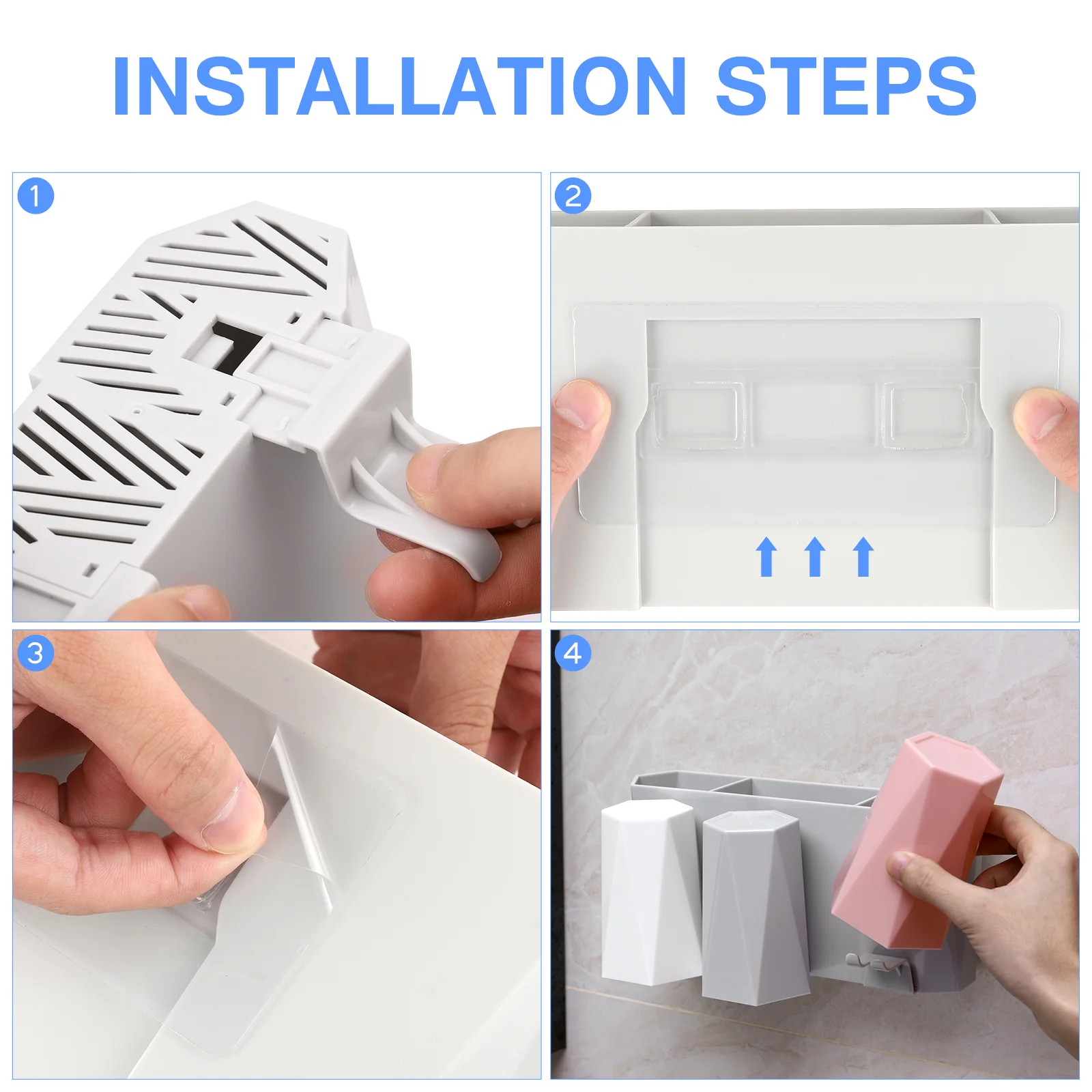 INSTALLATION STEPS

1

2

3

4