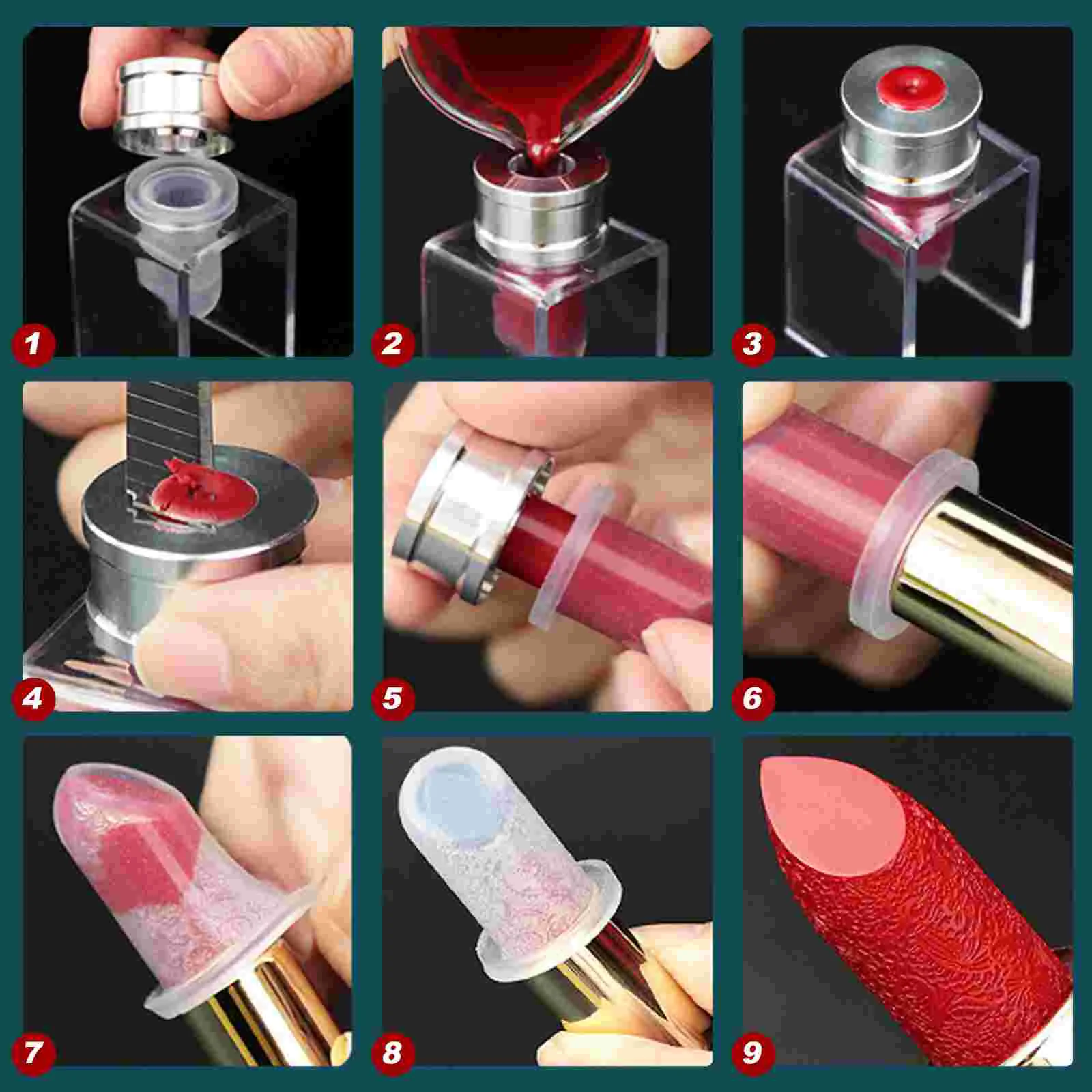 1
2
3
4
5
6
7
8
9