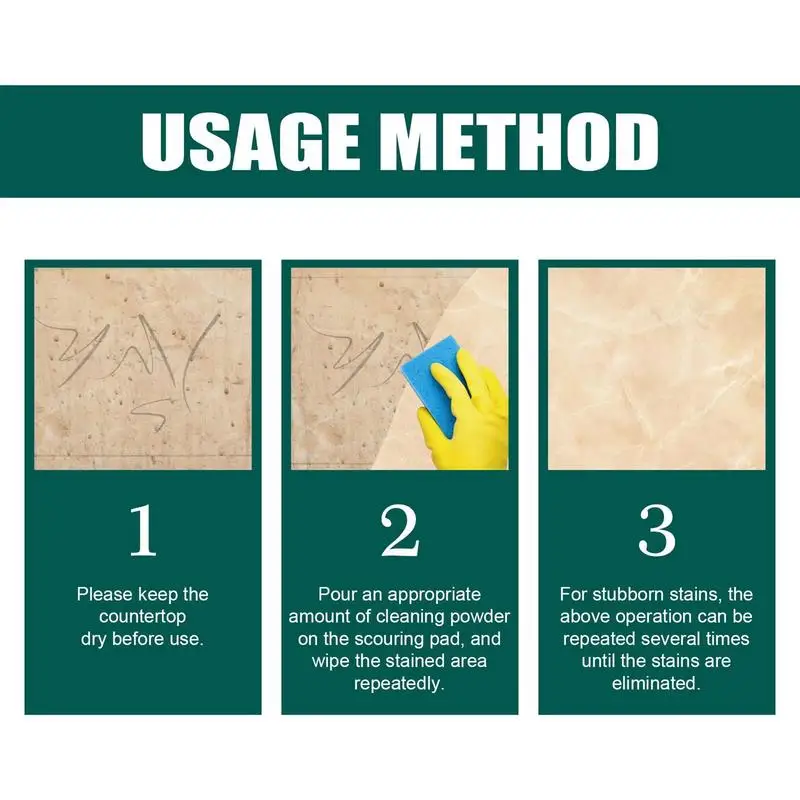 USAGE METHOD

1

Please keep the countertop dry before use.

2

Pour an appropriate amount of cleaning powder on the scouring pad, and wipe the stained area repeatedly.

3

For stubborn stains, the above operation can be repeated several times until the stains are eliminated.