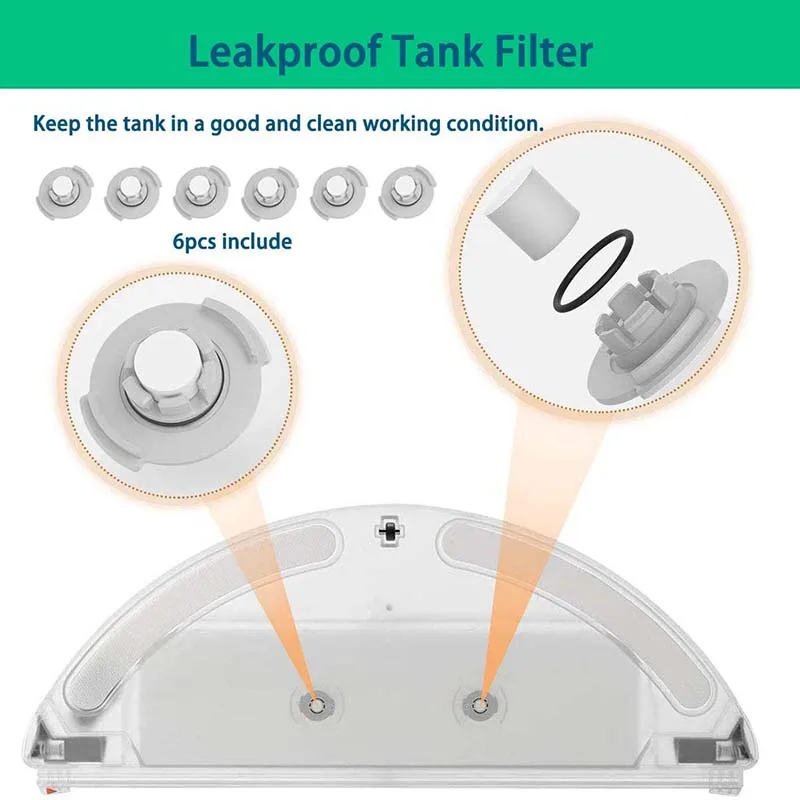 Leakproof Tank Filter

Keep the tank in a good and clean working condition.

6pcs include