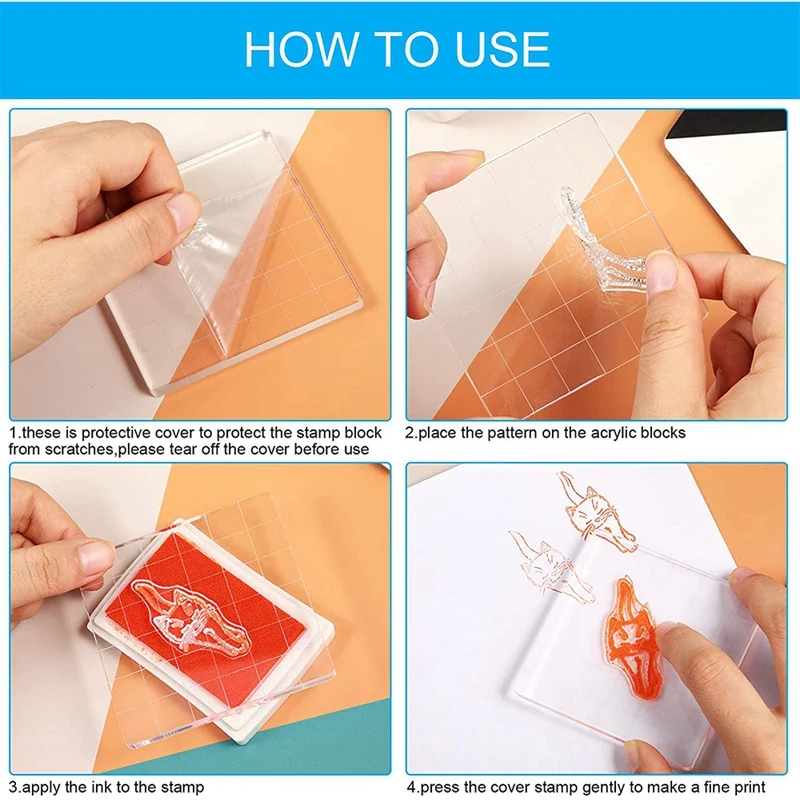 HOW TO USE

1.these is protective cover to protect the stamp block from scratches,please tear off the cover before use

2.place the pattern on the acrylic blocks

3.apply the ink to the stamp

4.press the cover stamp gently to make a fine print