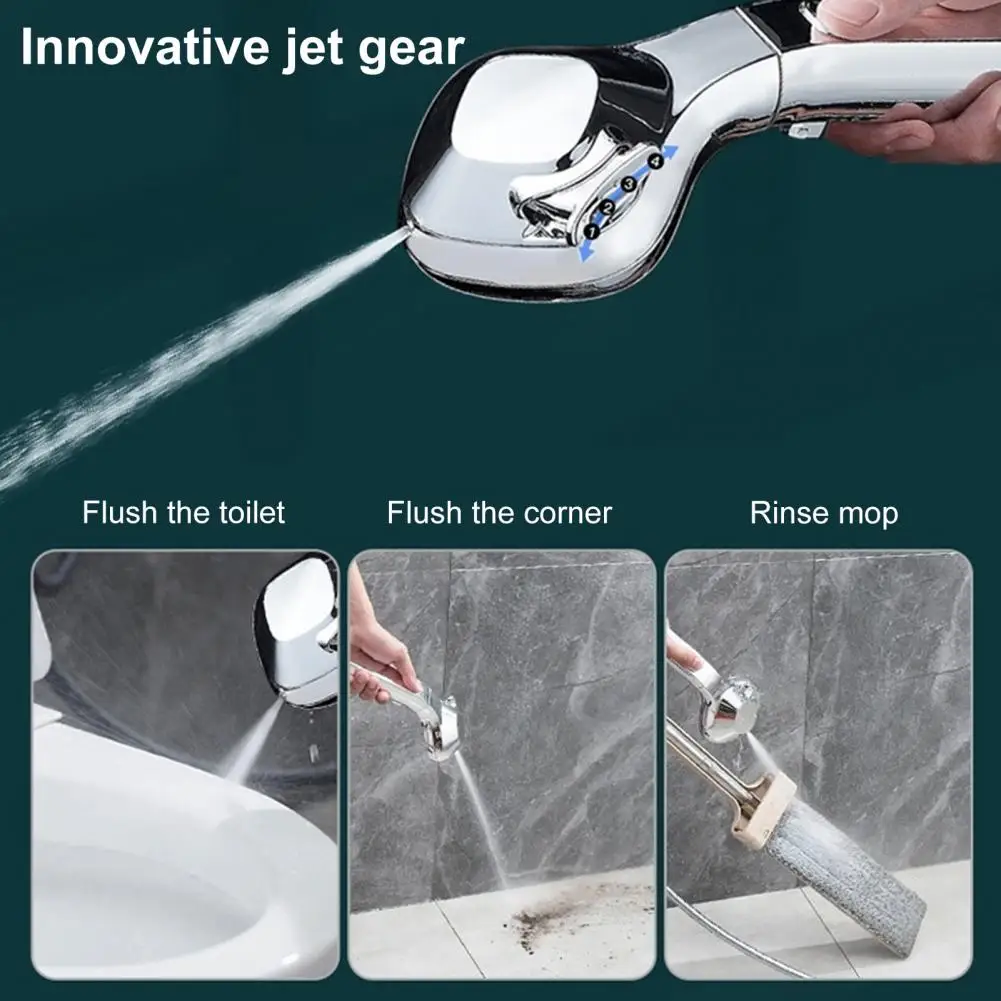 Innovative jet gear

4
3
2
1

Flush the toilet

Flush the corner

Rinse mop