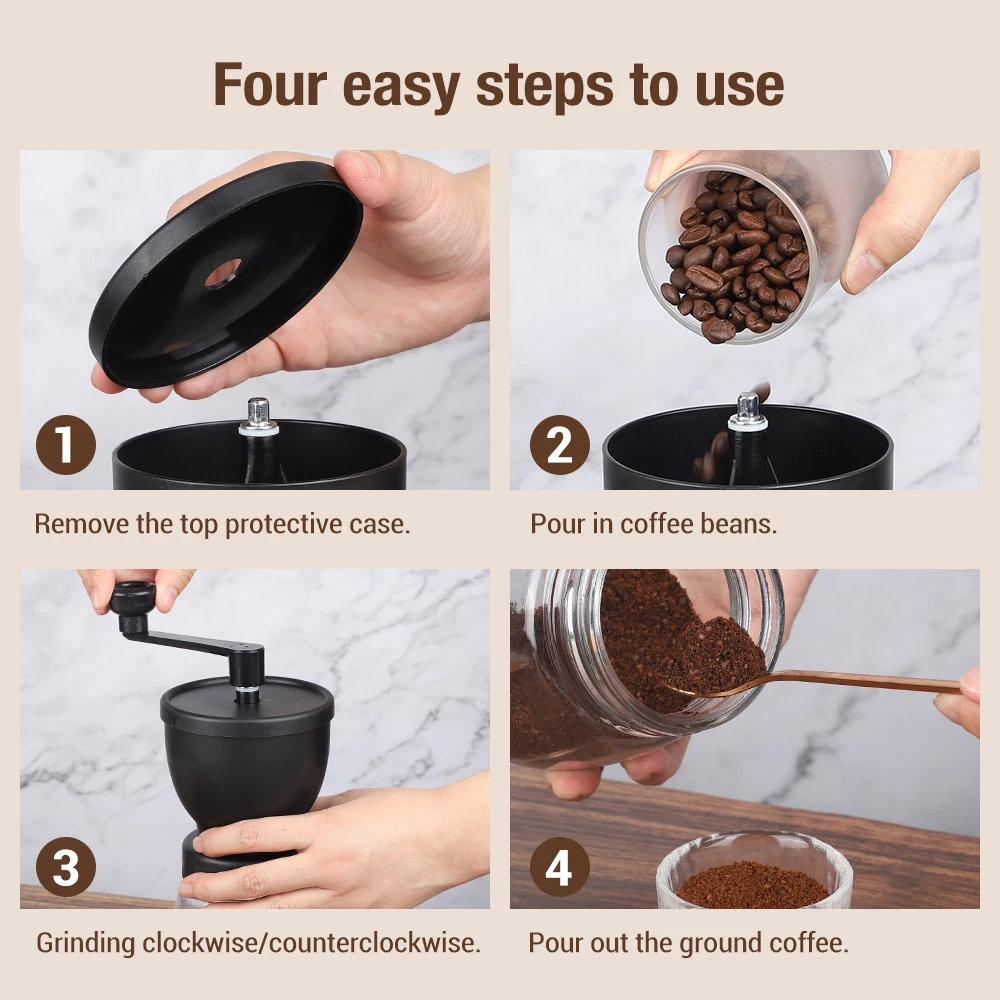 Four easy steps to use

1

Remove the top protective case.

2

Pour in coffee beans.

3

Grinding clockwise/counterclockwise.

4

Pour out the ground coffee.