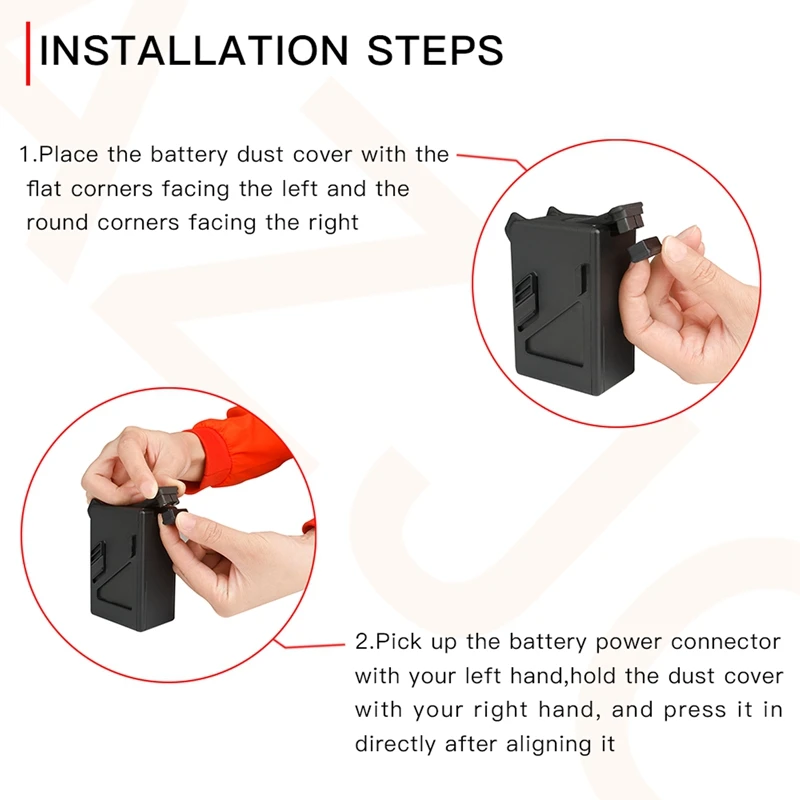 INSTALLATION STEPS

1.Place the battery dust cover with the flat corners facing the left and the round corners facing the right

2.Pick up the battery power connector with your left hand,hold the dust cover with your right hand, and press it in directly after aligning it