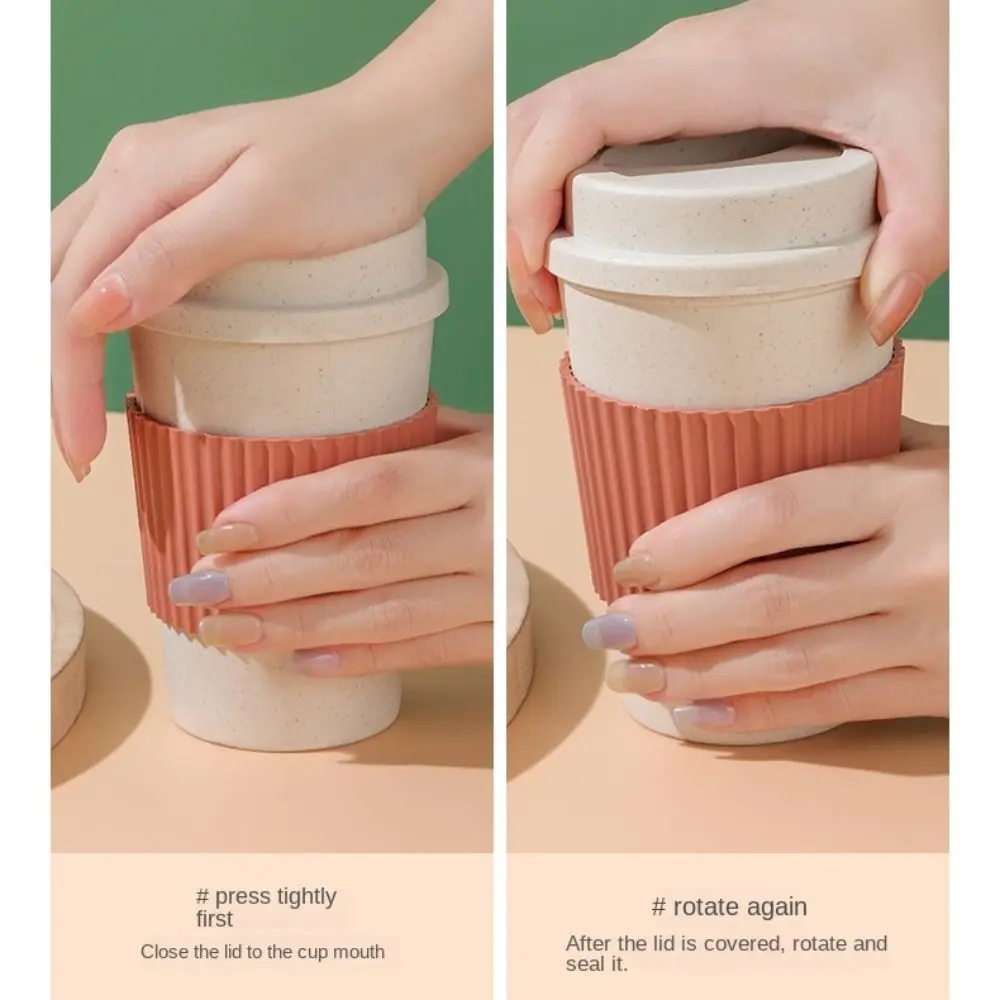 # press tightly first

Close the lid to the cup mouth

# rotate again

After the lid is covered, rotate and seal it.