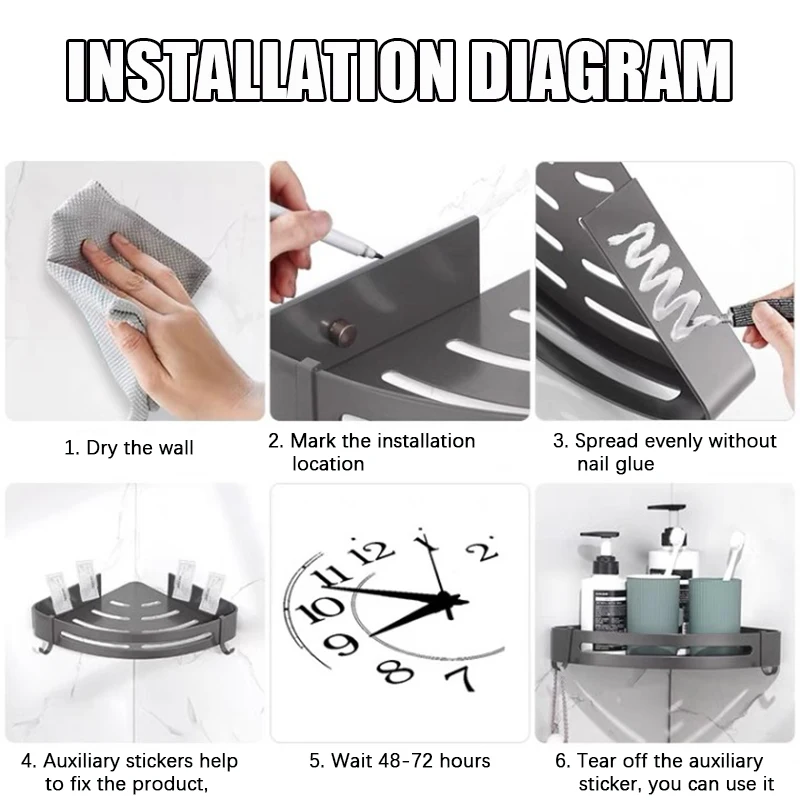 INSTALLATION DIAGRAM

1. Dry the wall

2. Mark the installation location

3. Spread evenly without nail glue

11 12 1 2
10
9
8 7

4. Auxiliary stickers help to fix the product,

5. Wait 48-72 hours

6. Tear off the auxiliary sticker, you can use it