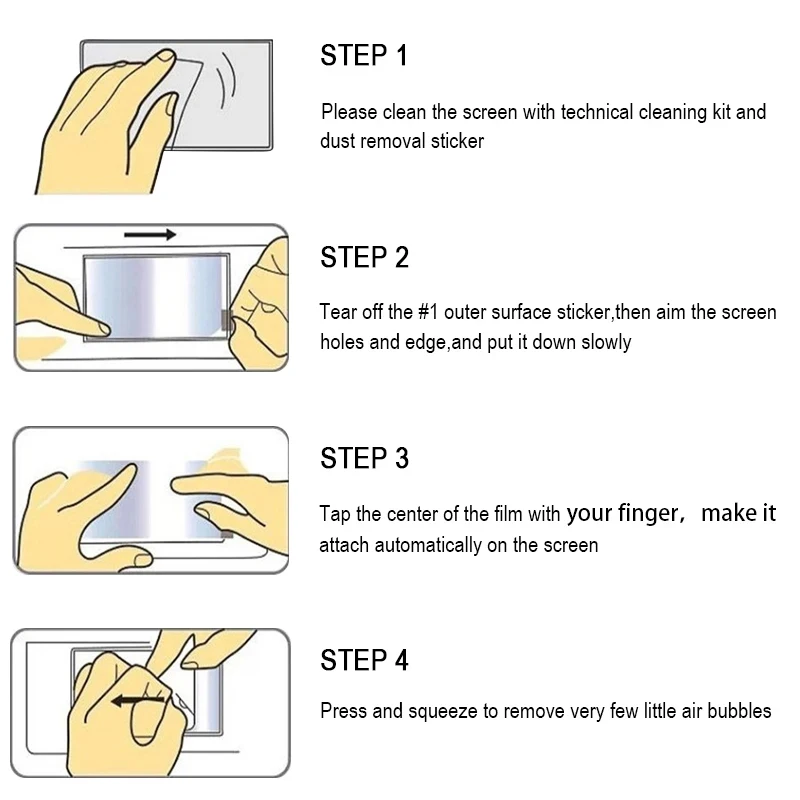 STEP 1

Please clean the screen with technical cleaning kit and dust removal sticker

STEP 2

Tear off the #1 outer surface sticker,then aim the screen holes and edge,and put it down slowly

STEP 3

Tap the center of the film with your finger, make it attach automatically on the screen

STEP 4

Press and squeeze to remove very few little air bubbles