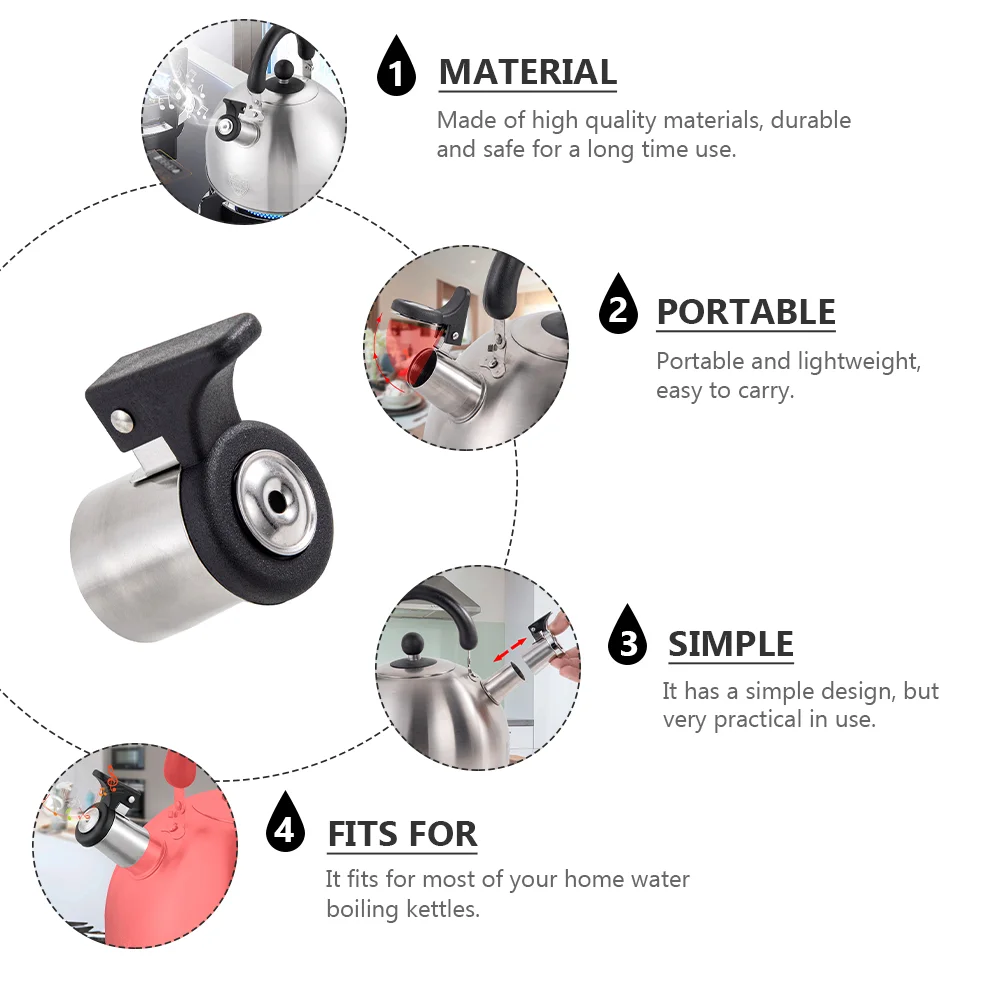 1 MATERIAL
Made of high quality materials, durable and safe for a long time use.

2 PORTABLE
Portable and lightweight, easy to carry.

3 SIMPLE
It has a simple design, but very practical in use.

4 FITS FOR
It fits for most of your home water boiling kettles.