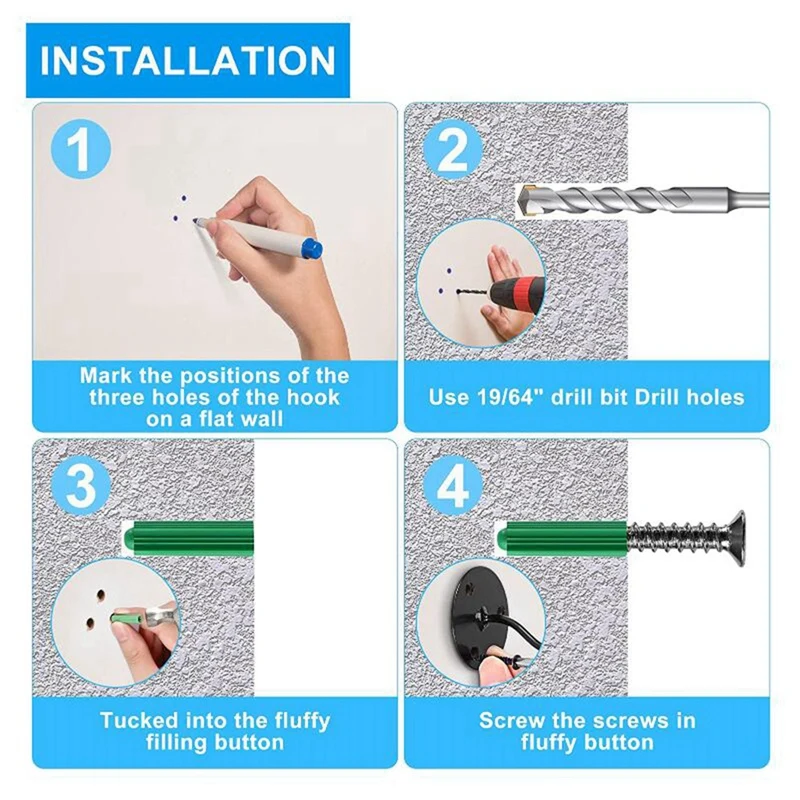 INSTALLATION

1

Mark the positions of the three holes of the hook on a flat wall

2

Use 19/64" drill bit Drill holes

3

Tucked into the fluffy filling button

4

Screw the screws in fluffy button