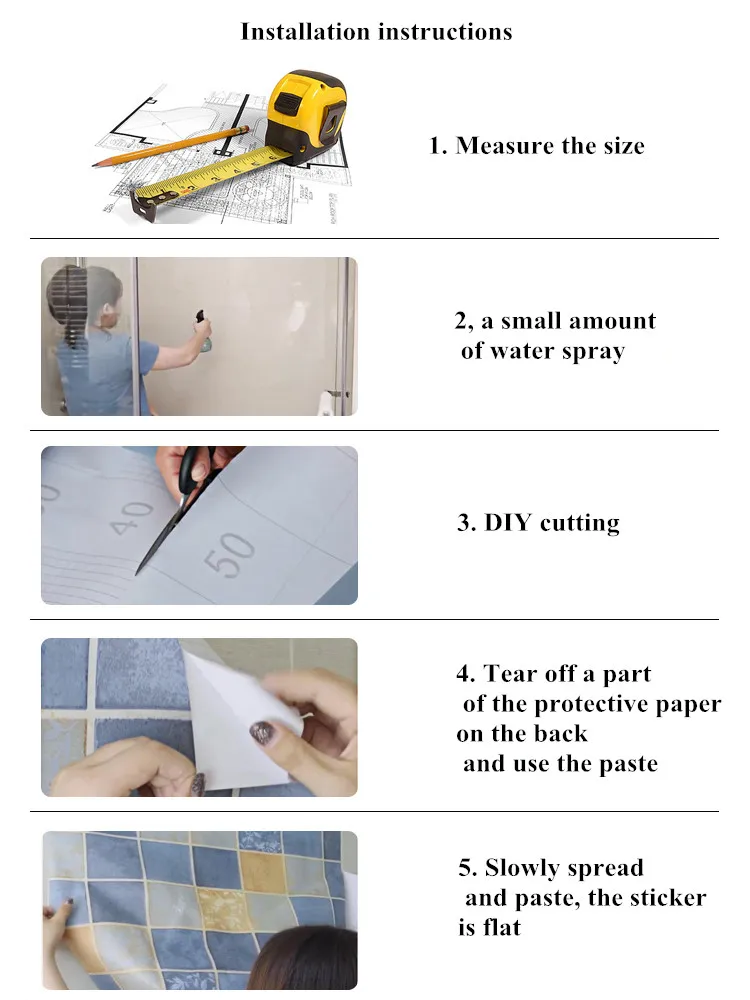 Installation instructions

1. Measure the size

2, a small amount of water spray

40
50

3. DIY cutting

4. Tear off a part of the protective paper on the back and use the paste

5. Slowly spread and paste, the sticker is flat