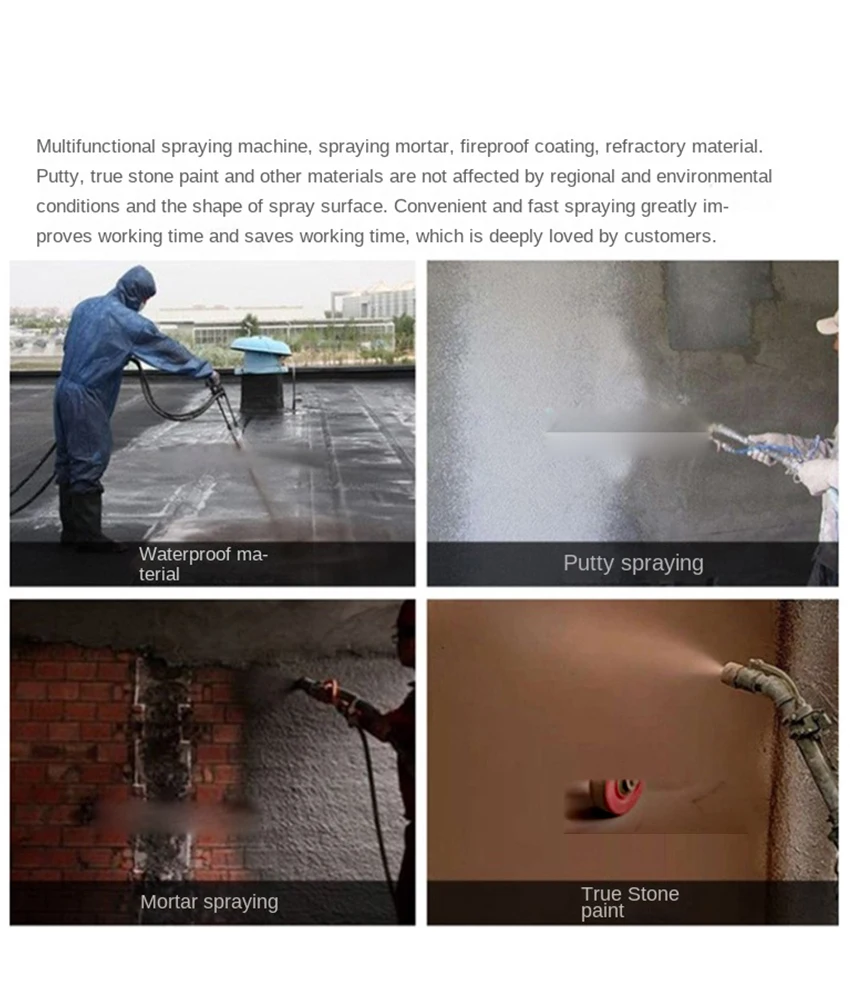 Multifunctional spraying machine, spraying mortar, fireproof coating, refractory material. Putty, true stone paint and other materials are not affected by regional and environmental conditions and the shape of spray surface. Convenient and fast spraying greatly improves working time and saves working time, which is deeply loved by customers.

Waterproof material

Putty spraying

Mortar spraying

True Stone paint