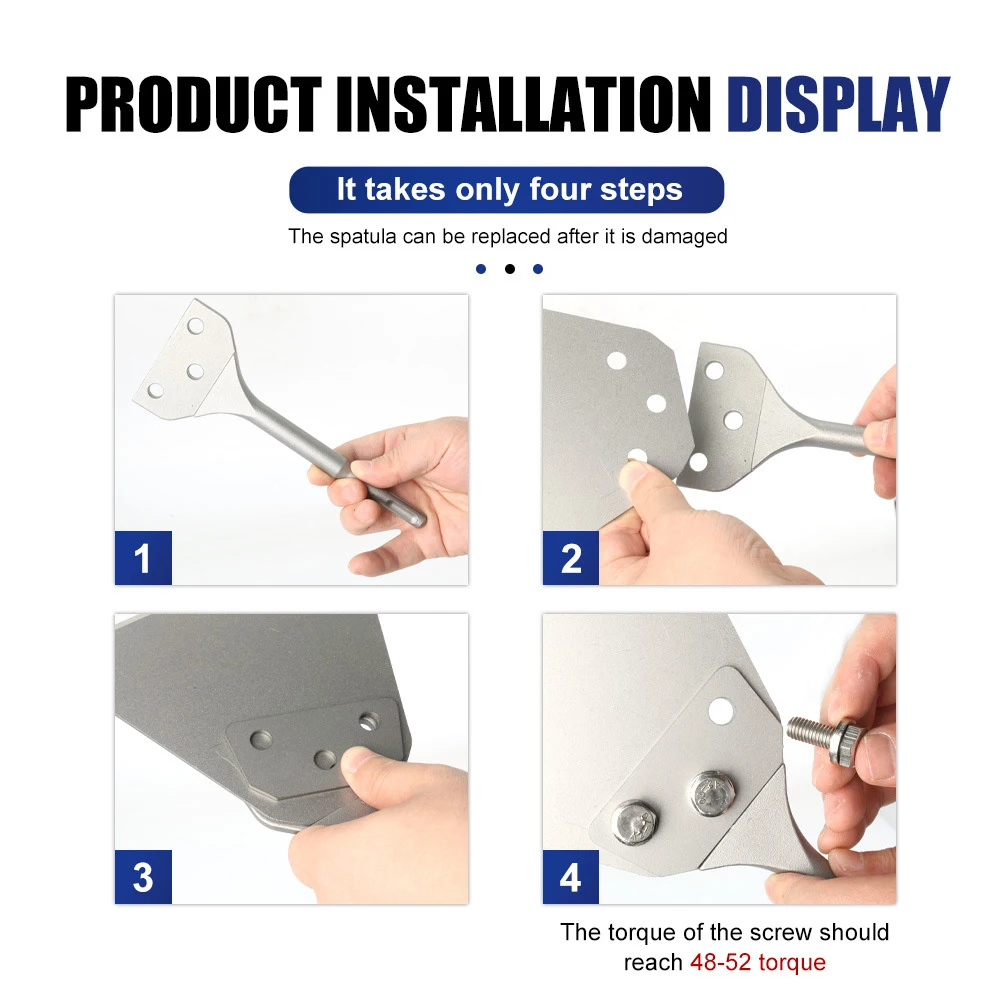 PRODUCT INSTALLATION DISPLAY

It takes only four steps

The spatula can be replaced after it is damaged

1

2

3

4

The torque of the screw should reach 48-52 torque