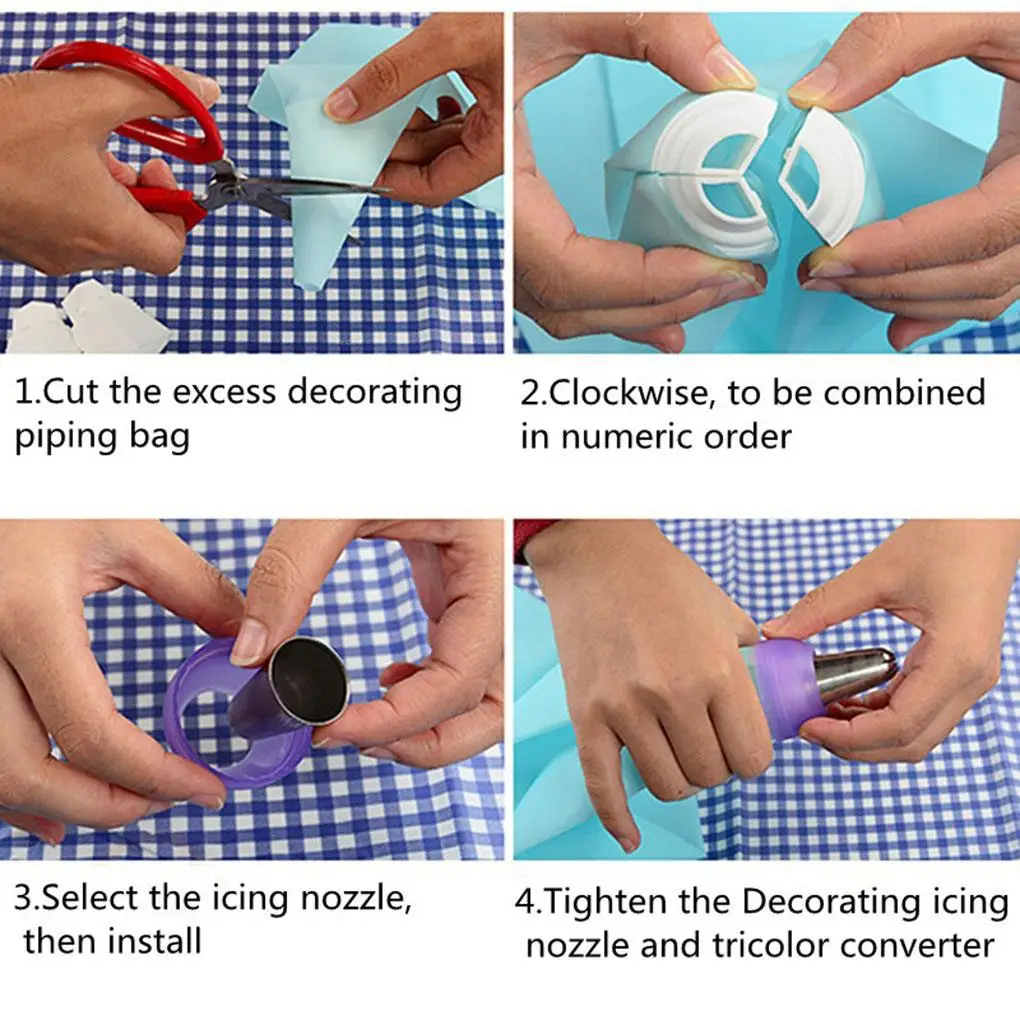 1.Cut the excess decorating piping bag

2.Clockwise, to be combined in numeric order

3.Select the icing nozzle, then install

4.Tighten the Decorating icing nozzle and tricolor converter