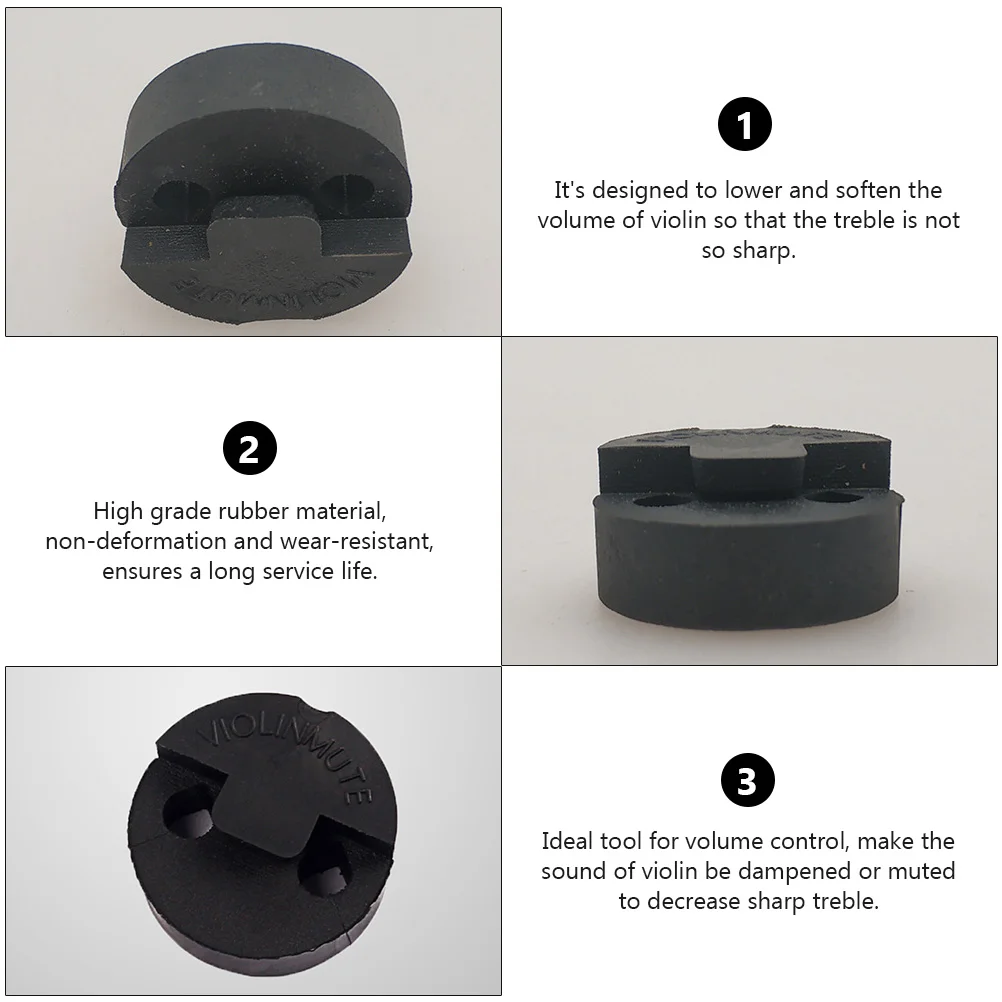 VIOLINMUTE

1

It's designed to lower and soften the volume of violin so that the treble is not so sharp.

2

High grade rubber material, non-deformation and wear-resistant, ensures a long service life.

VIOLINMUTE

3

Ideal tool for volume control, make the sound of violin be dampened or muted to decrease sharp treble.