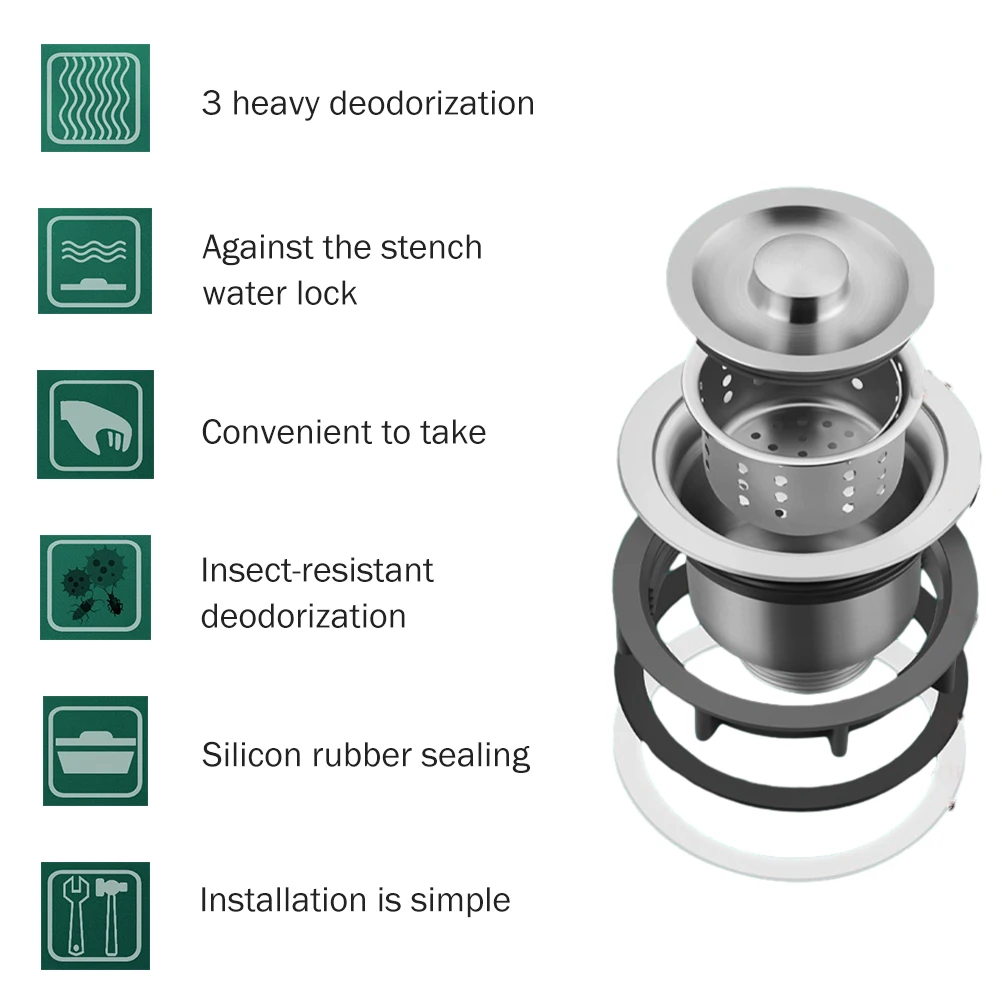 3 heavy deodorization

Against the stench water lock

Convenient to take

Insect-resistant deodorization

Silicon rubber sealing

Installation is simple