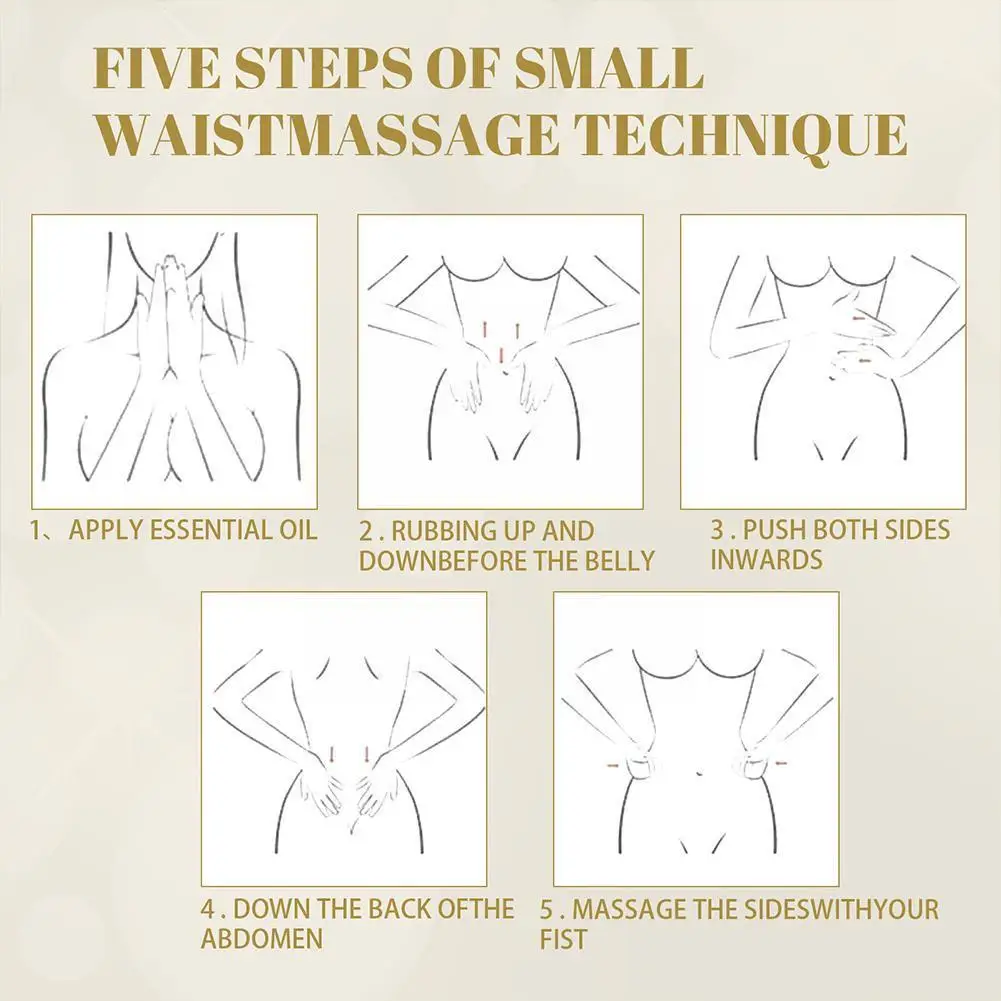 FIVE STEPS OF SMALL WAISTMASSAGE TECHNIQUE

1、APPLY ESSENTIAL OIL

2 . RUBBING UP AND DOWNBEFORE THE BELLY

3 . PUSH BOTH SIDES INWARDS

4 . DOWN THE BACK OFTHE ABDOMEN

5 . MASSAGE THE SIDESWITHYOUR FIST