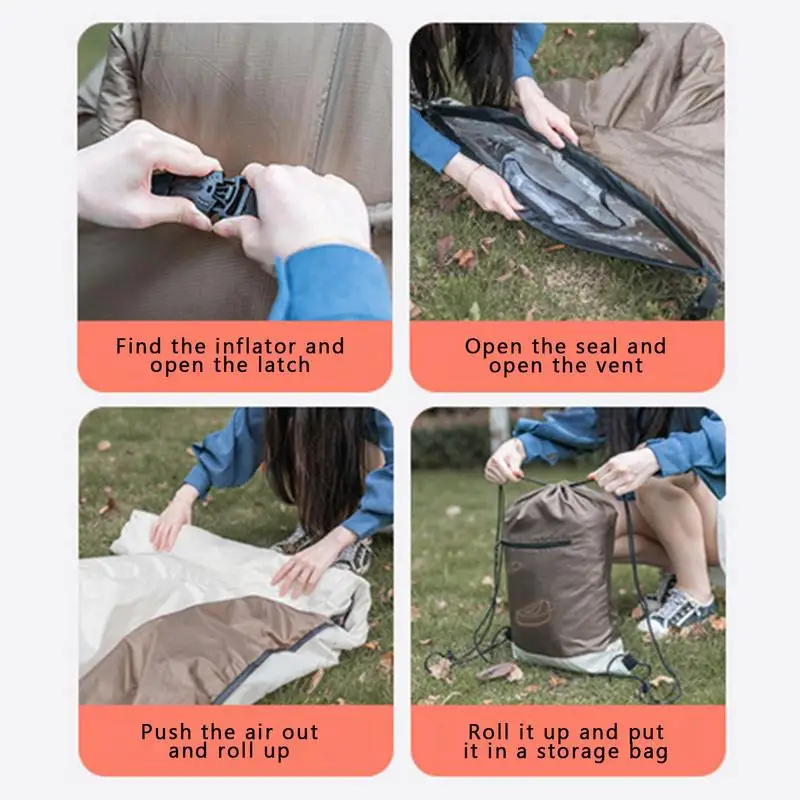 Find the inflator and open the latch

Open the seal and open the vent

Push the air out and roll up

Roll it up and put it in a storage bag