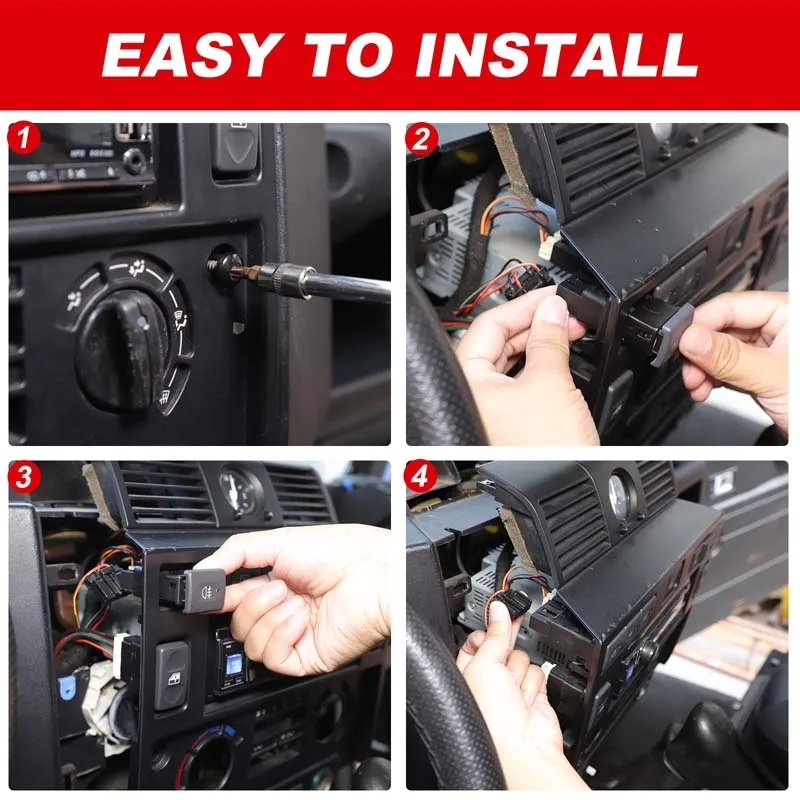 EASY TO INSTALL

1

2

3

4