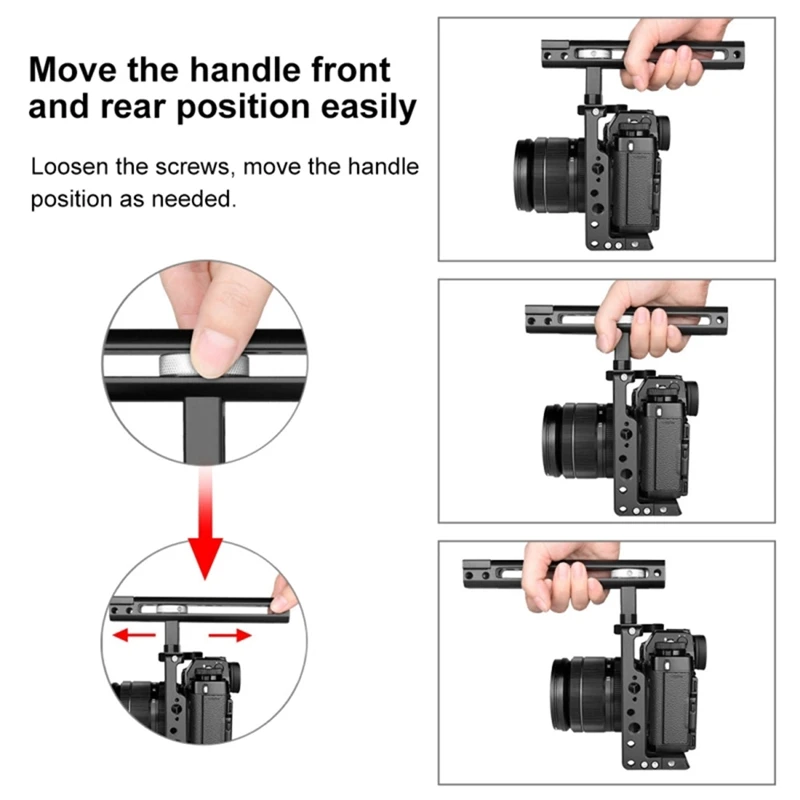 Move the handle front and rear position easily

Loosen the screws, move the handle position as needed.