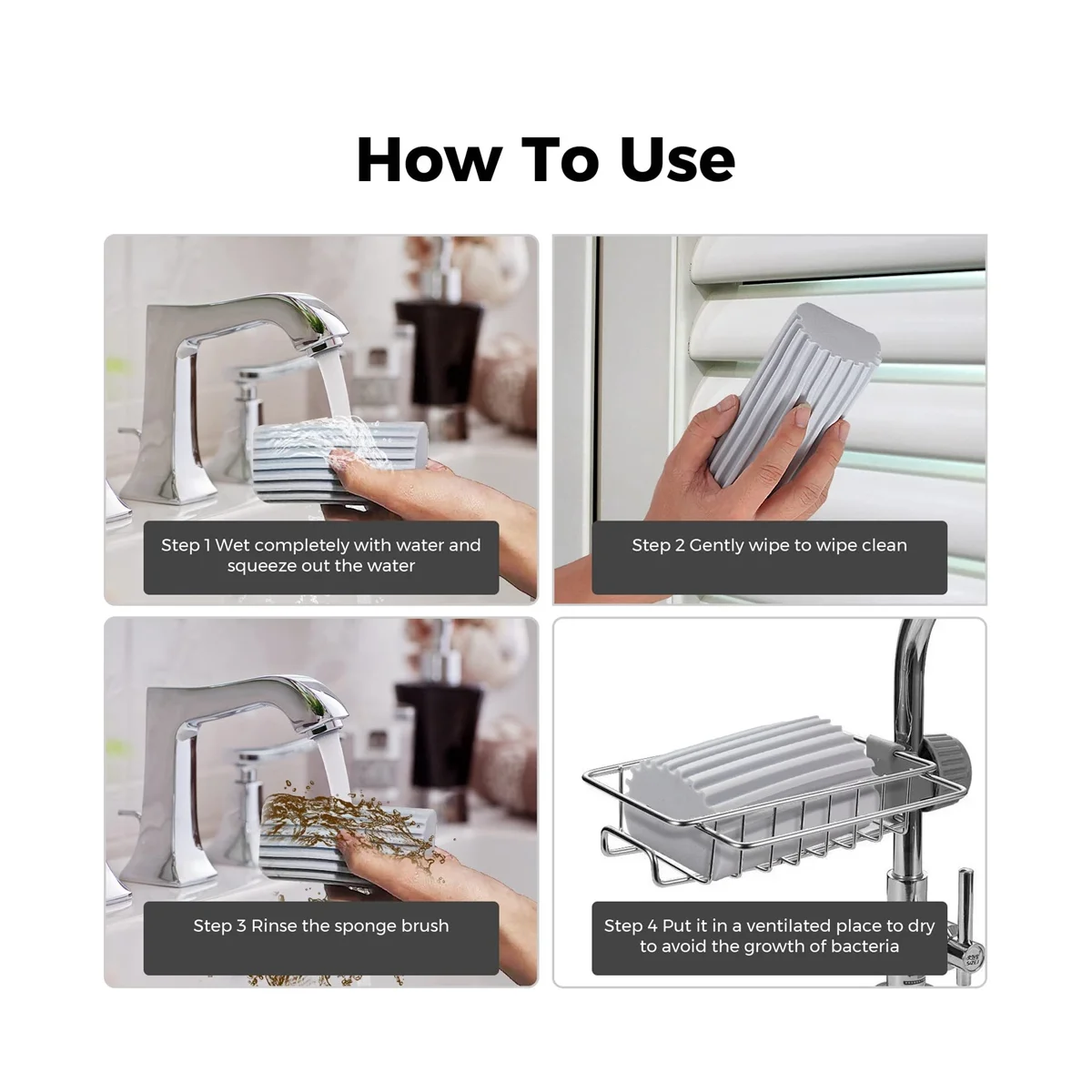 How To Use

Step 1 Wet completely with water and squeeze out the water

Step 2 Gently wipe to wipe clean

Step 3 Rinse the sponge brush

Step 4 Put it in a ventilated place to dry to avoid the growth of bacteria