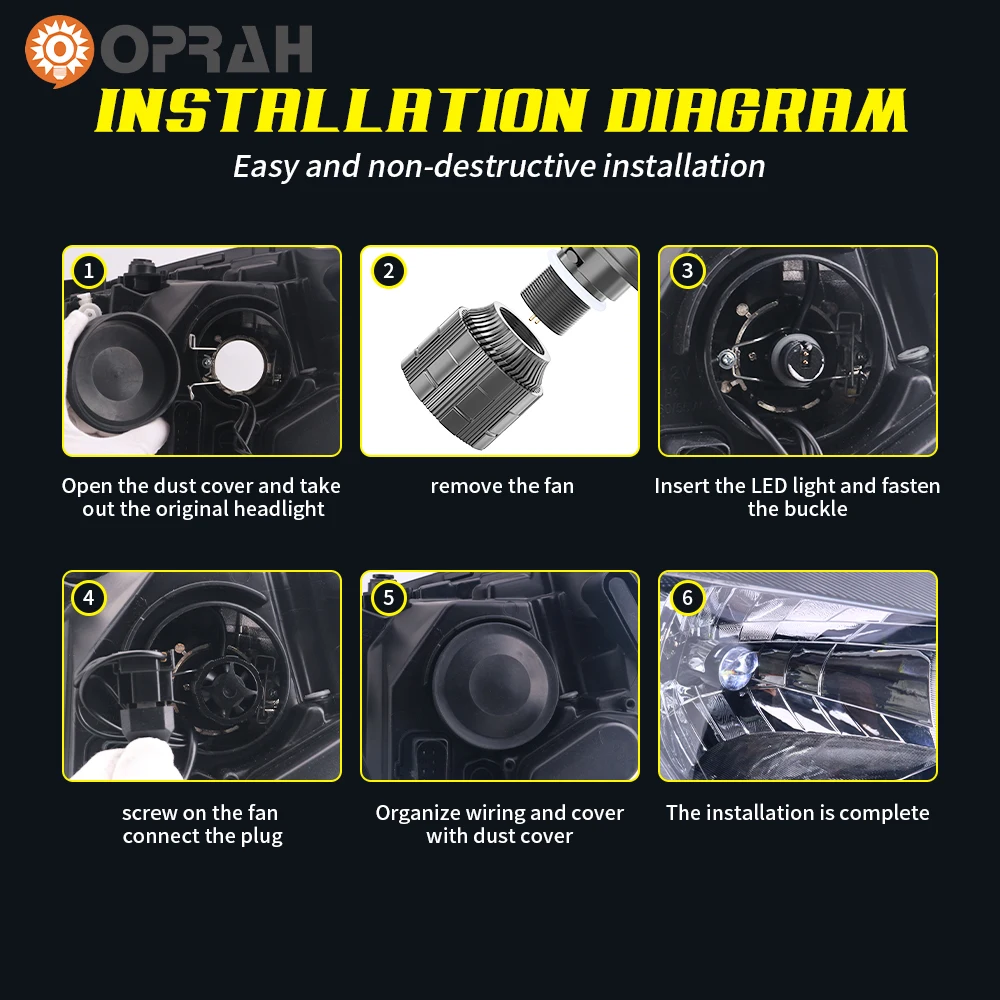 OPRAH

INSTALLATION DIAGRAM

Easy and non-destructive installation

1
Open the dust cover and take out the original headlight

2
remove the fan

3
Insert the LED light and fasten the buckle

4
screw on the fan connect the plug

5
Organize wiring and cover with dust cover

6
The installation is complete