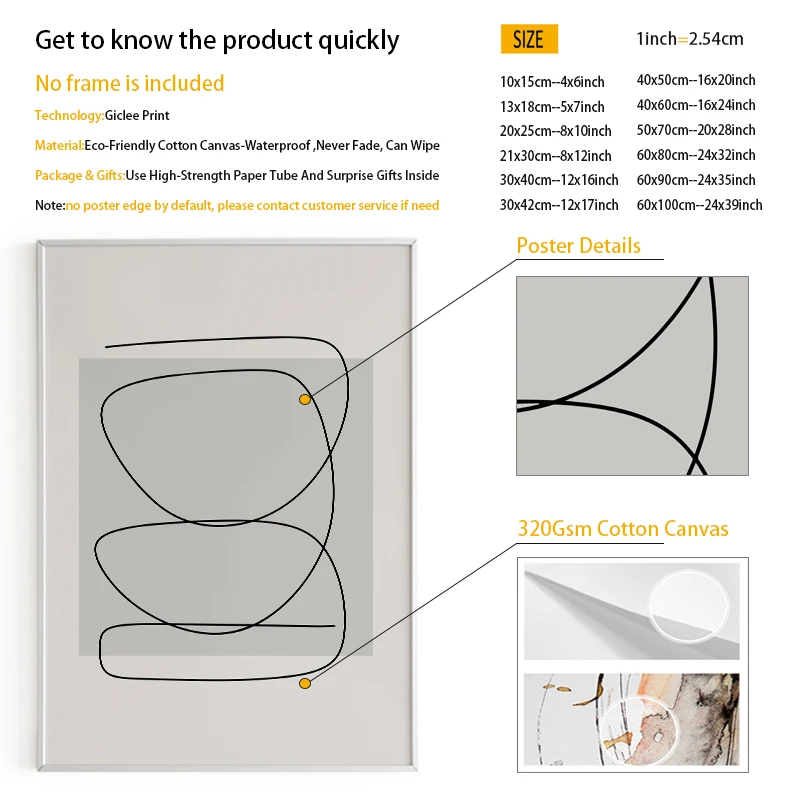 Get to know the product quickly

No frame is included

Technology:Giclee Print

Material:Eco-Friendly Cotton Canvas-Waterproof ,Never Fade, Can Wipe

Package & Gifts:Use High-Strength Paper Tube And Surprise Gifts Inside

Note:no poster edge by default, please contact customer service if need

SIZE

1inch=2.54cm

10x15cm--4x6inch
13x18cm--5x7inch
20x25cm--8x10inch
21x30cm--8x12inch
30x40cm--12x16inch
30x42cm--12x17inch

40x50cm--16x20inch
40x60cm--16x24inch
50x70cm--20x28inch
60x80cm--24x32inch
60x90cm--24x35inch
60x100cm--24x39inch

Poster Details

320Gsm Cotton Canvas