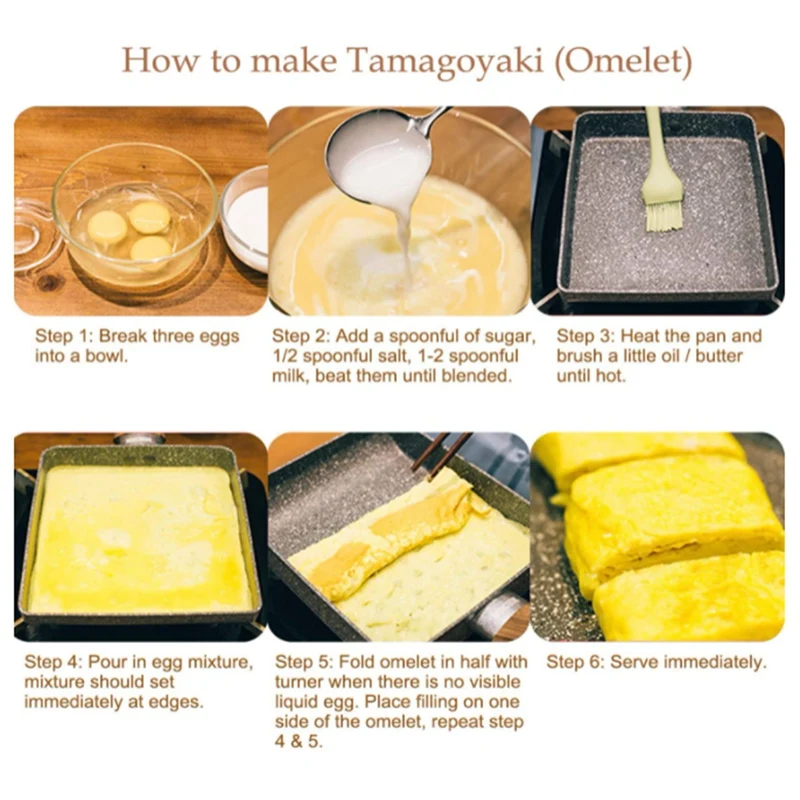 How to make Tamagoyaki (Omelet)

Step 1: Break three eggs into a bowl.

Step 2: Add a spoonful of sugar, 1/2 spoonful salt, 1-2 spoonful milk, beat them until blended.

Step 3: Heat the pan and brush a little oil / butter until hot.

Step 4: Pour in egg mixture, mixture should set immediately at edges.

Step 5: Fold omelet in half with turner when there is no visible liquid egg. Place filling on one side of the omelet, repeat step 4 & 5.

Step 6: Serve immediately.