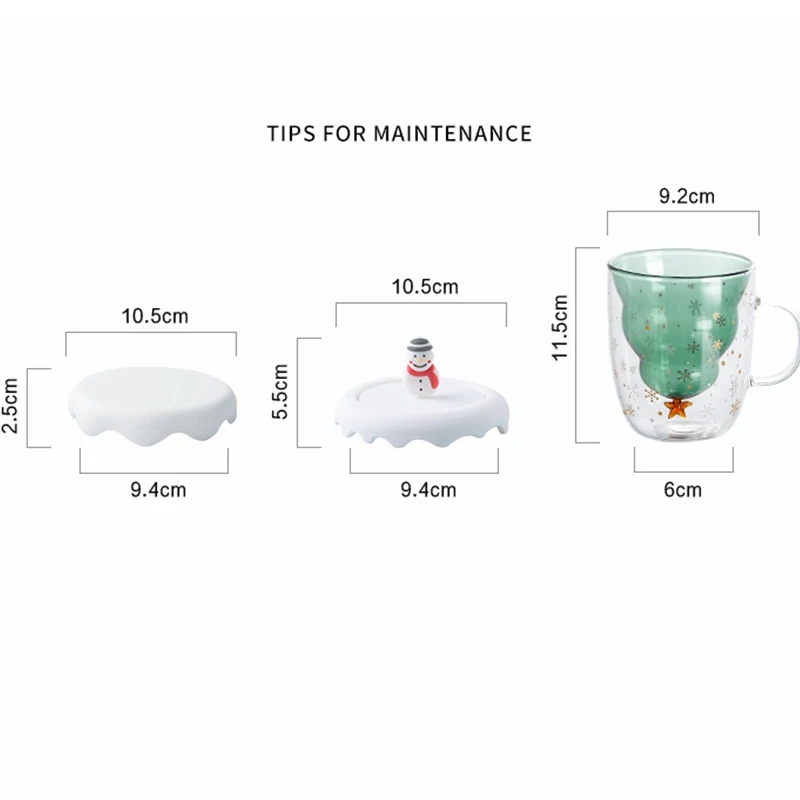 TIPS FOR MAINTENANCE

10.5cm
2.5cm
9.4cm

10.5cm
5.5cm
9.4cm

9.2cm
11.5cm
6cm