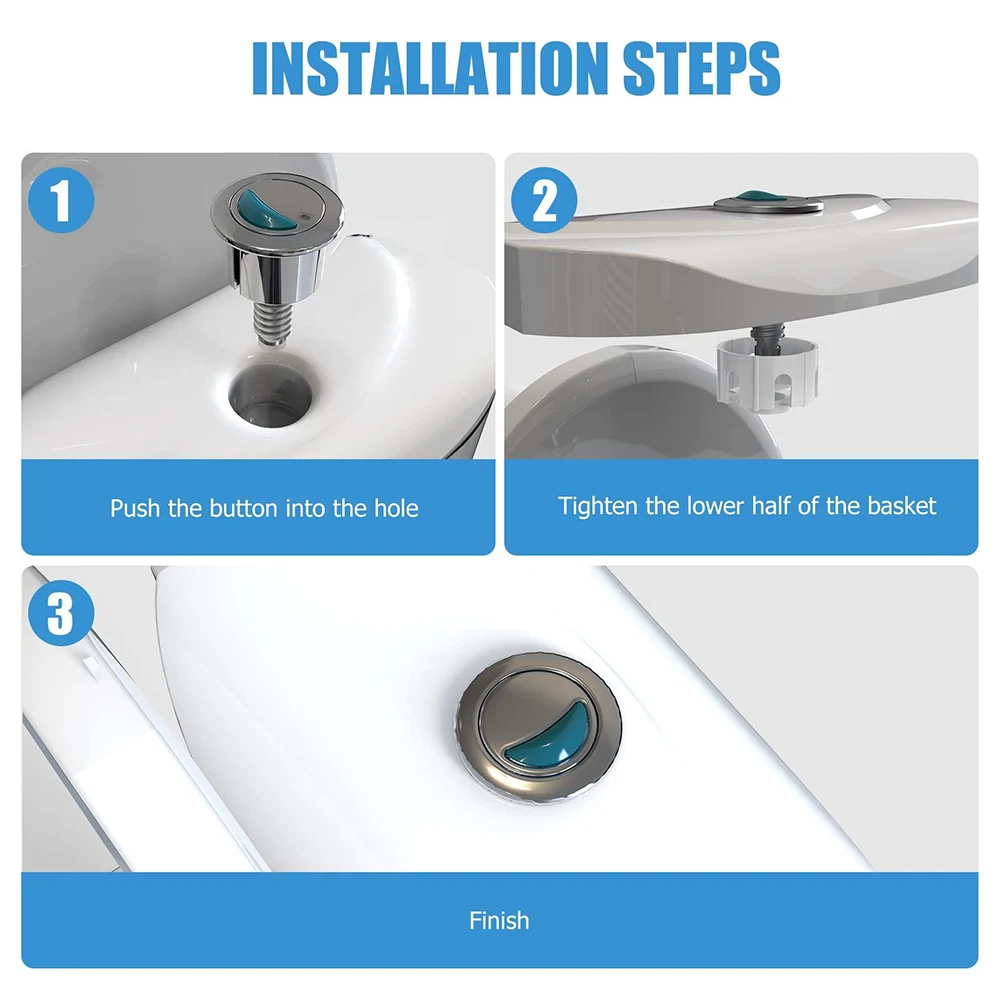 INSTALLATION STEPS

1

Push the button into the hole

2

Tighten the lower half of the basket

3

Finish