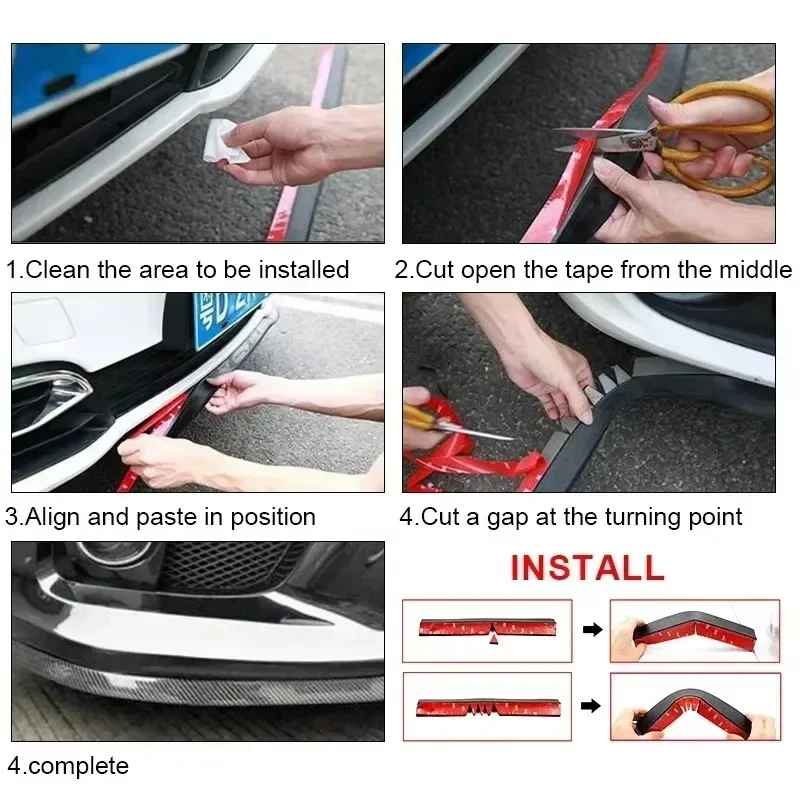 1.Clean the area to be installed

2.Cut open the tape from the middle

3.Align and paste in position

4.Cut a gap at the turning point

4.complete

INSTALL