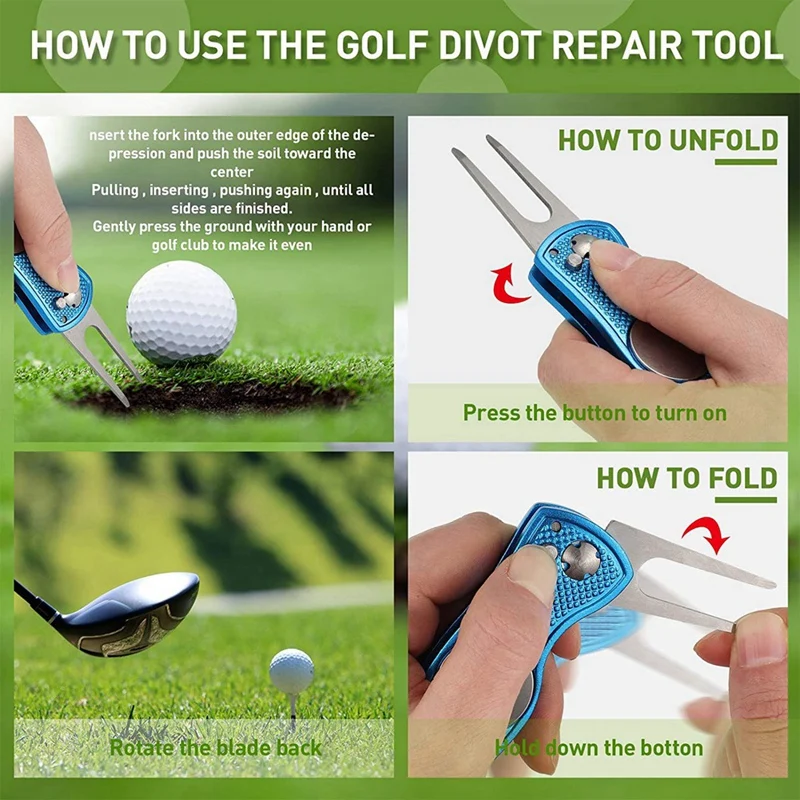 HOW TO USE THE GOLF DIVOT REPAIR TOOL

nsert the fork into the outer edge of the depression and push the soil toward the center
Pulling , inserting , pushing again , until all sides are finished.
Gently press the ground with your hand or golf club to make it even

HOW TO UNFOLD

Press the button to turn on

Rotate the blade back

HOW TO FOLD

Hold down the botton