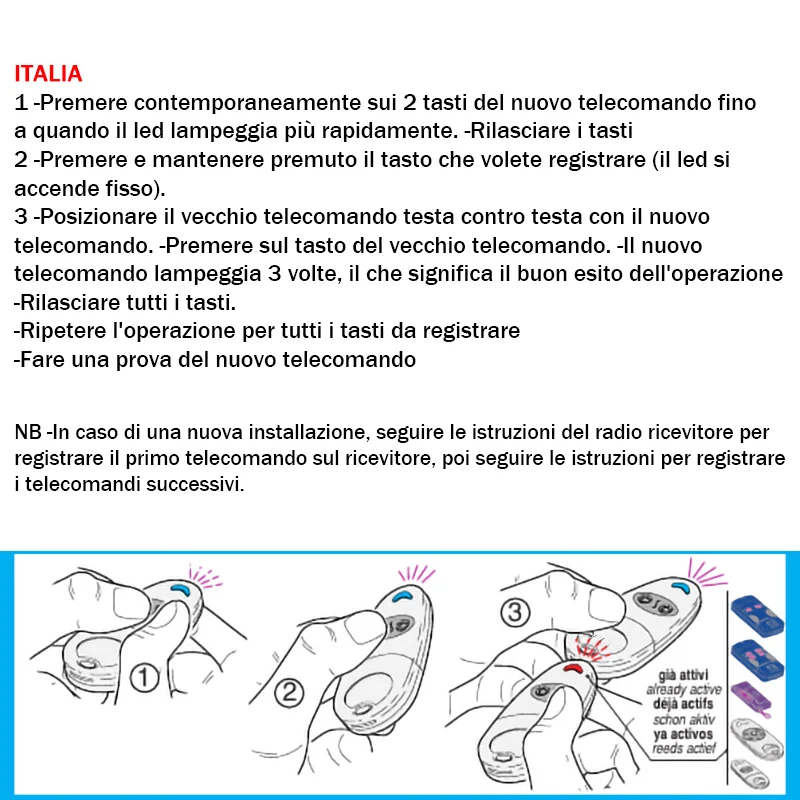 ITALIA
1 -Premere contemporaneamente sui 2 tasti del nuovo telecomando fino a quando il led lampeggia più rapidamente. -Rilasciare i tasti
2 -Premere e mantenere premuto il tasto che volete registrare (il led si accende fisso).
3 -Posizionare il vecchio telecomando testa contro testa con il nuovo telecomando. -Premere sul tasto del vecchio telecomando. -Il nuovo telecomando lampeggia 3 volte, il che significa il buon esito dell'operazione
-Rilasciare tutti i tasti.
-Ripetere l'operazione per tutti i tasti da registrare
-Fare una prova del nuovo telecomando

NB -In caso di una nuova installazione, seguire le istruzioni del radio ricevitore per registrare il primo telecomando sul ricevitore, poi seguire le istruzioni per registrare i telecomandi successivi.

1
2
3
già attivi
already active
déjà actifs
schon aktiv
ya activos
reeds actief