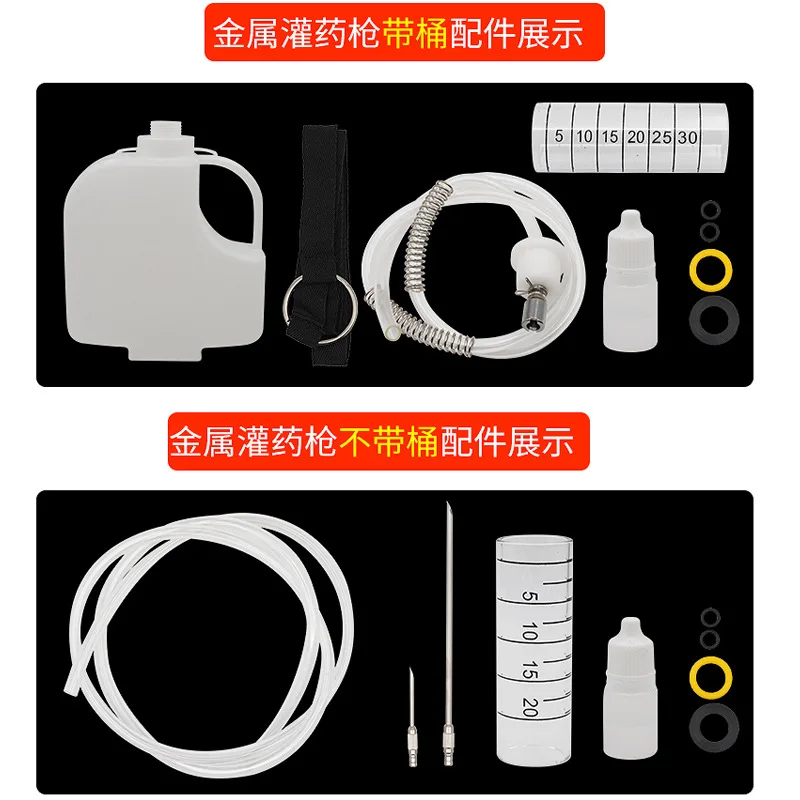 金属灌药枪带桶配件展示

5 10 15 20 25 30

金属灌药枪不带桶配件展示

5 10 15 20