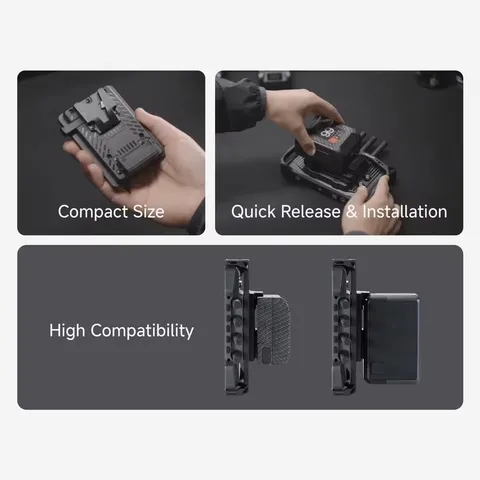 Compact Size

Quick Release & Installation

High Compatibility